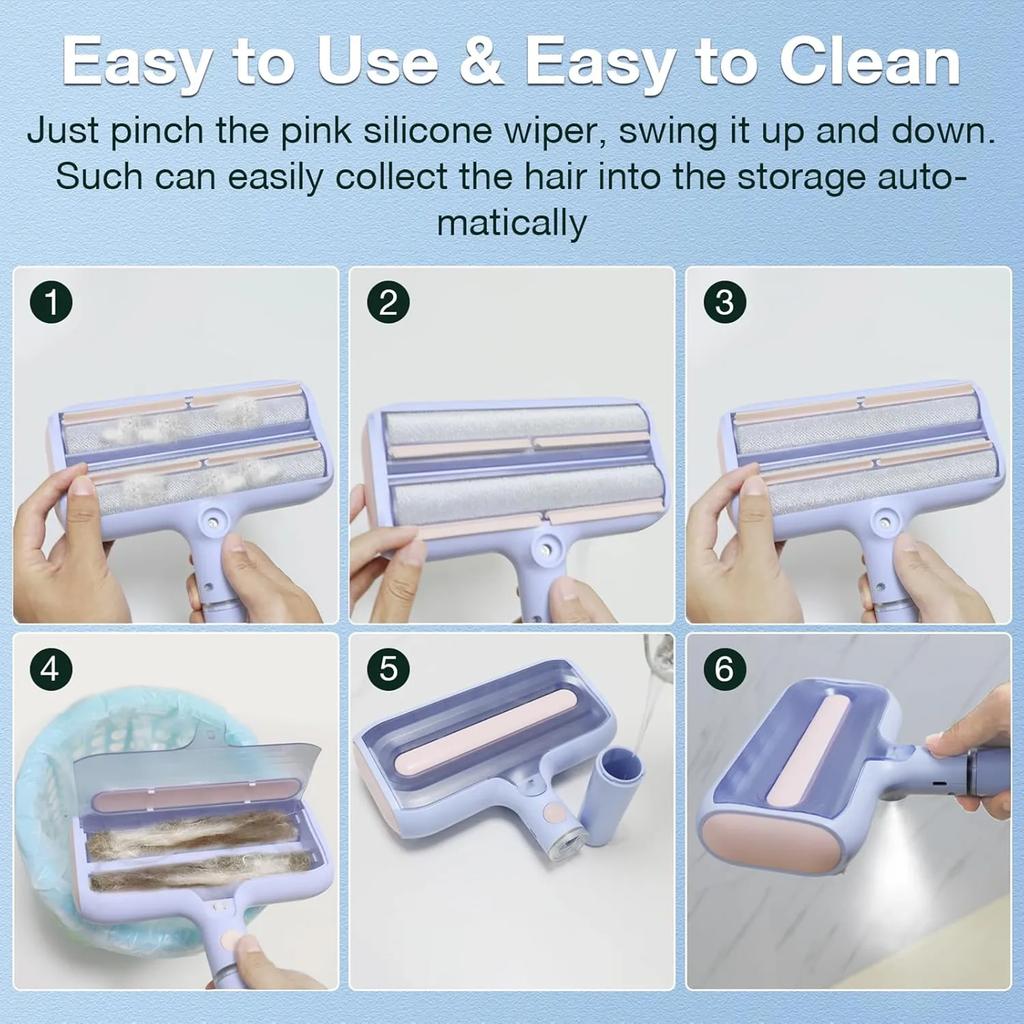 Easy to Use & Easy to Clean

Just pinch the pink silicone wiper, swing it up and down. Such can easily collect the hair into the storage automatically

1

2

3

4

5

6