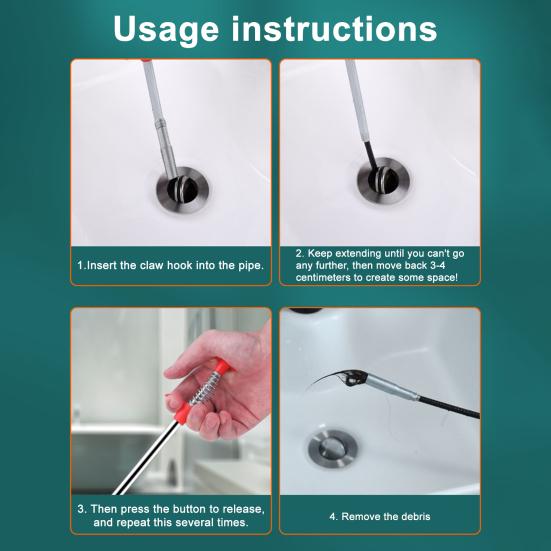 Usage instructions

1.Insert the claw hook into the pipe.

2. Keep extending until you can't go any further, then move back 3-4 centimeters to create some space!

3. Then press the button to release, and repeat this several times.

4. Remove the debris