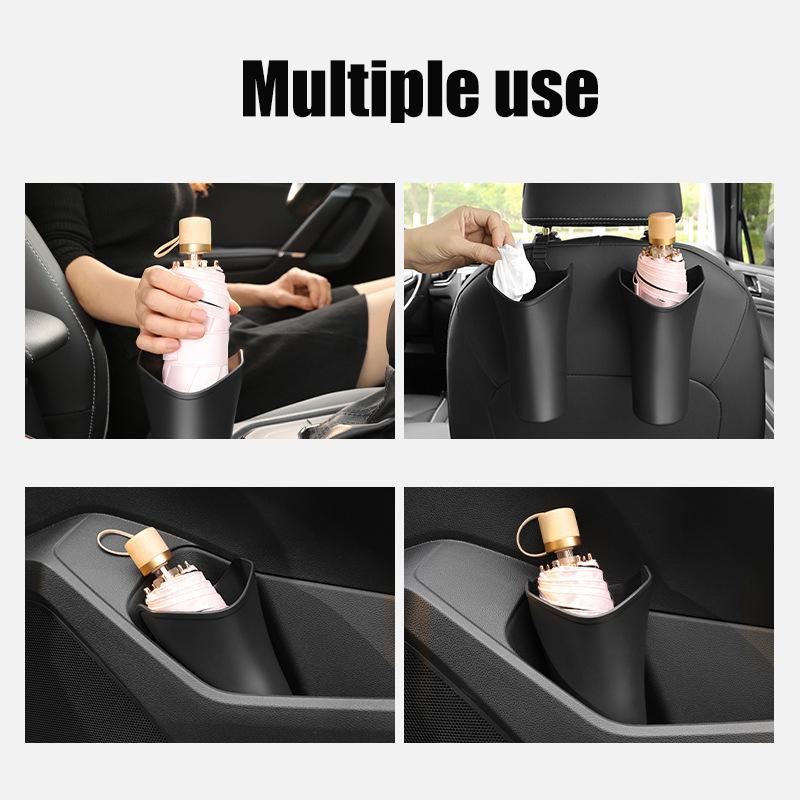 Multiple use