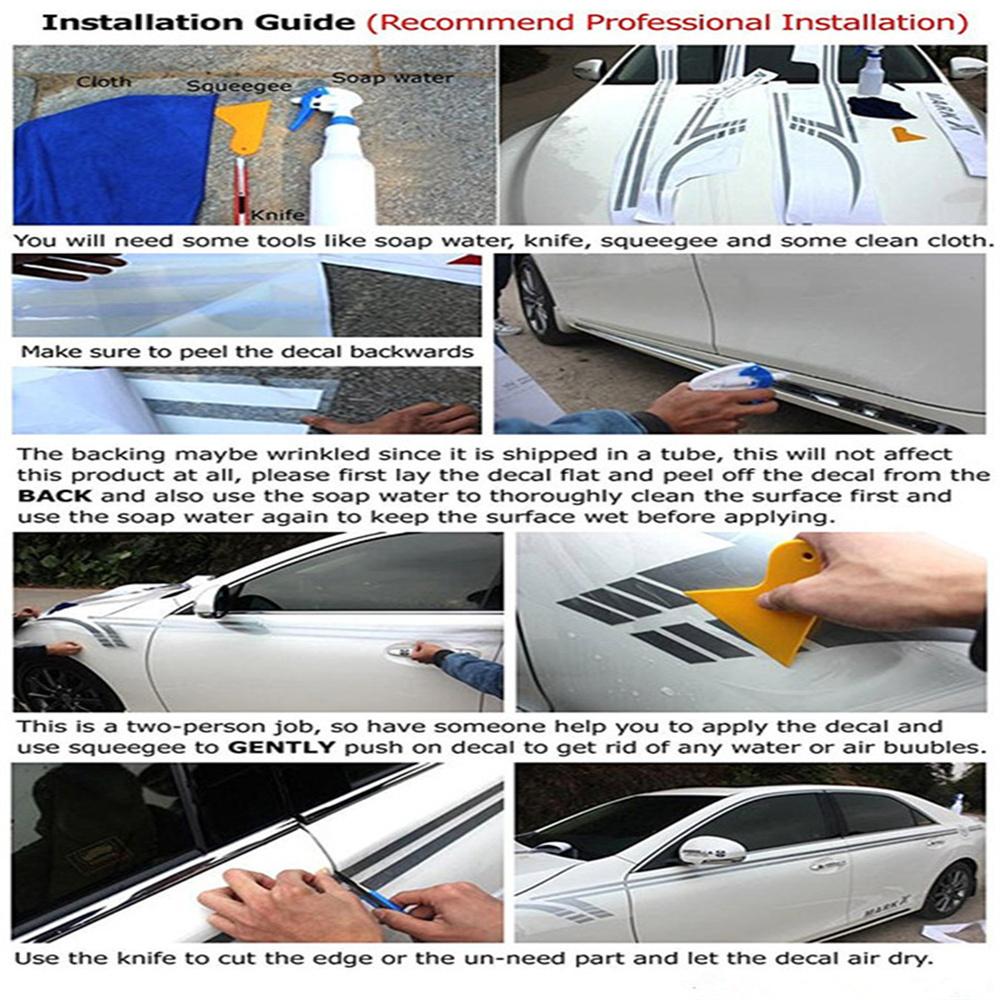 Installation Guide (Recommend Professional Installation)

Cloth Squeegee Soap water

Knife

MARK X

You will need some tools like soap water, knife, squeegee and some clean cloth.

Make sure to peel the decal backwards

The backing maybe wrinkled since it is shipped in a tube, this will not affect this product at all, please first lay the decal flat and peel off the decal from the BACK and also use the soap water to thoroughly clean the surface first and use the soap water again to keep the surface wet before applying.

This is a two-person job, so have someone help you to apply the decal and use squeegee to GENTLY push on decal to get rid of any water or air buubles.

MARK X

Use the knife to cut the edge or the un-need part and let the decal air dry.