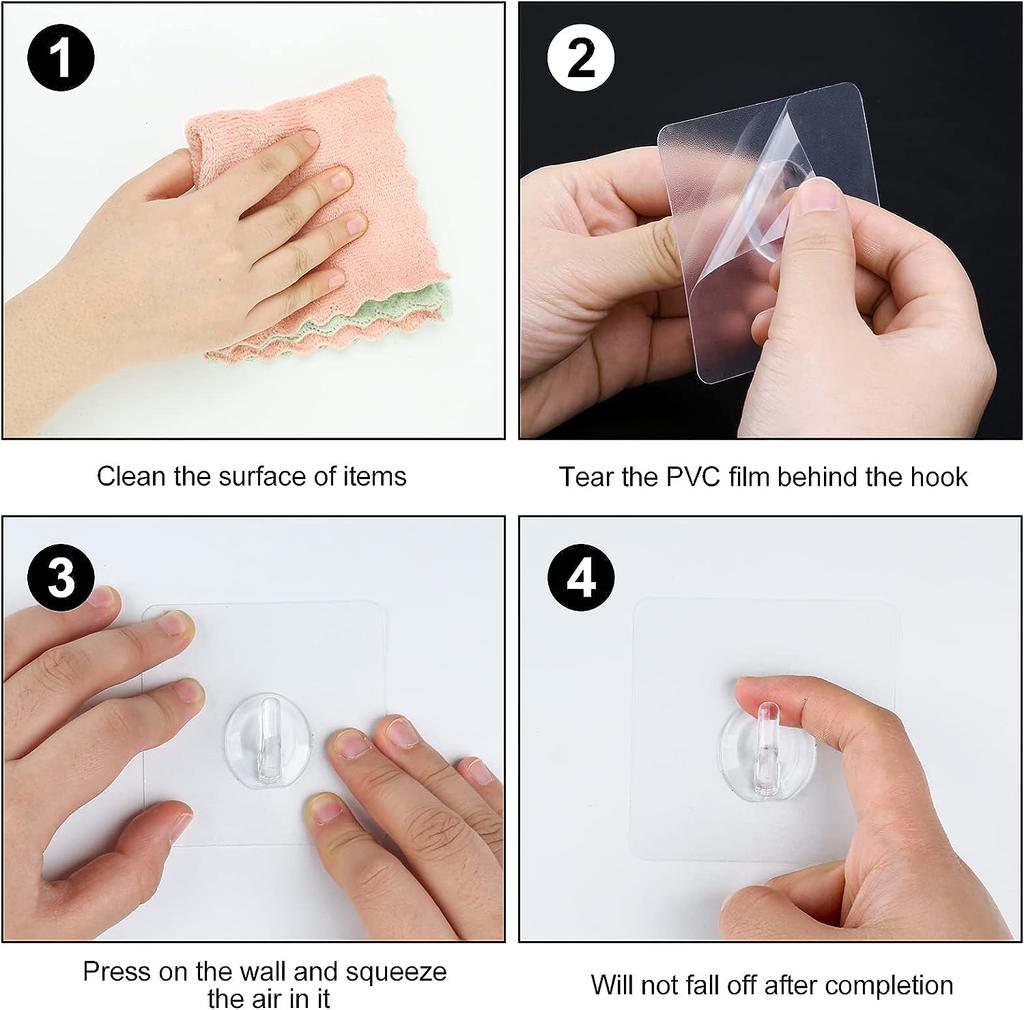 1

Clean the surface of items

2

Tear the PVC film behind the hook

3

Press on the wall and squeeze the air in it

4

Will not fall off after completion