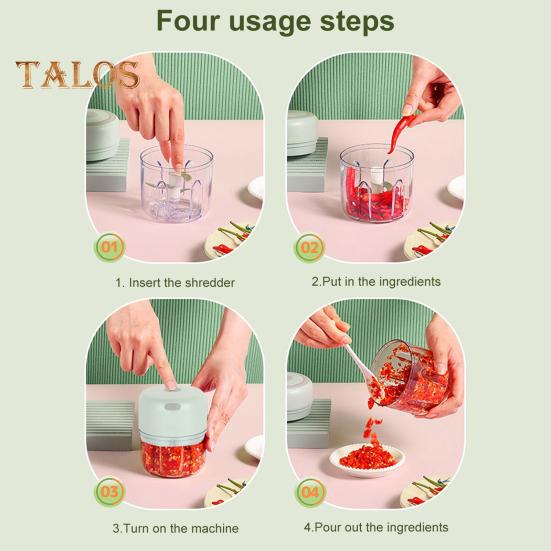 Four usage steps

TALOS

01

1. Insert the shredder

02

2.Put in the ingredients

03

3.Turn on the machine

04

4.Pour out the ingredients