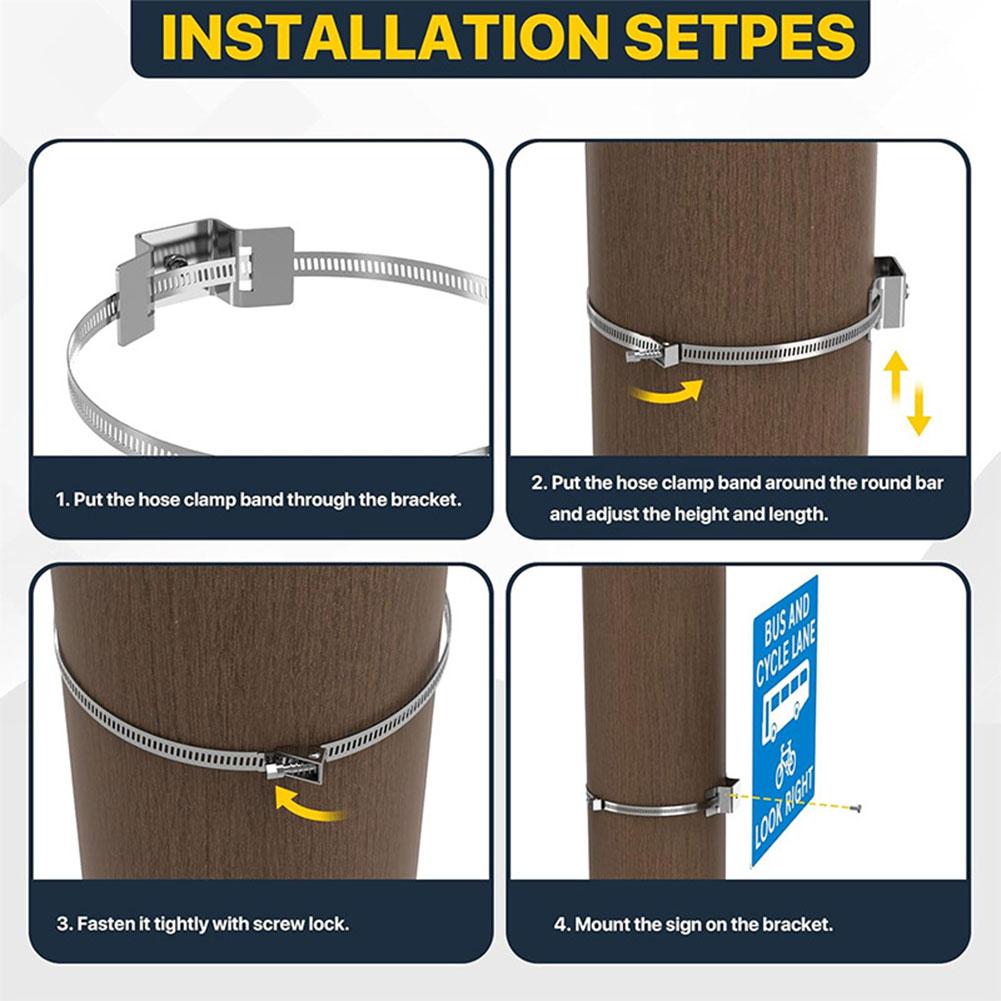 INSTALLATION SETPES

1. Put the hose clamp band through the bracket.

2. Put the hose clamp band around the round bar and adjust the height and length.

3. Fasten it tightly with screw lock.

BUS AND CYCLE LANE

LOOK RIGHT

4. Mount the sign on the bracket.