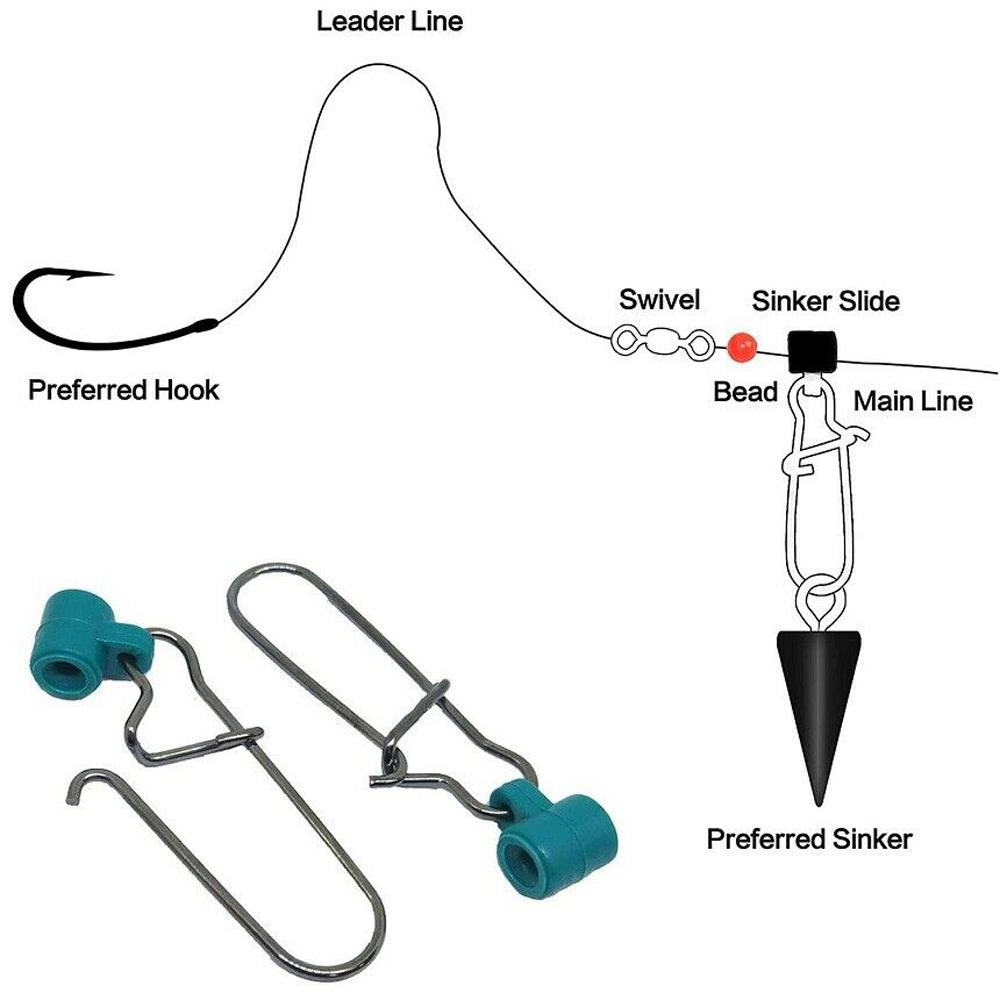 Leader Line

Swivel

Sinker Slide

Preferred Hook

Bead

Main Line

Preferred Sinker