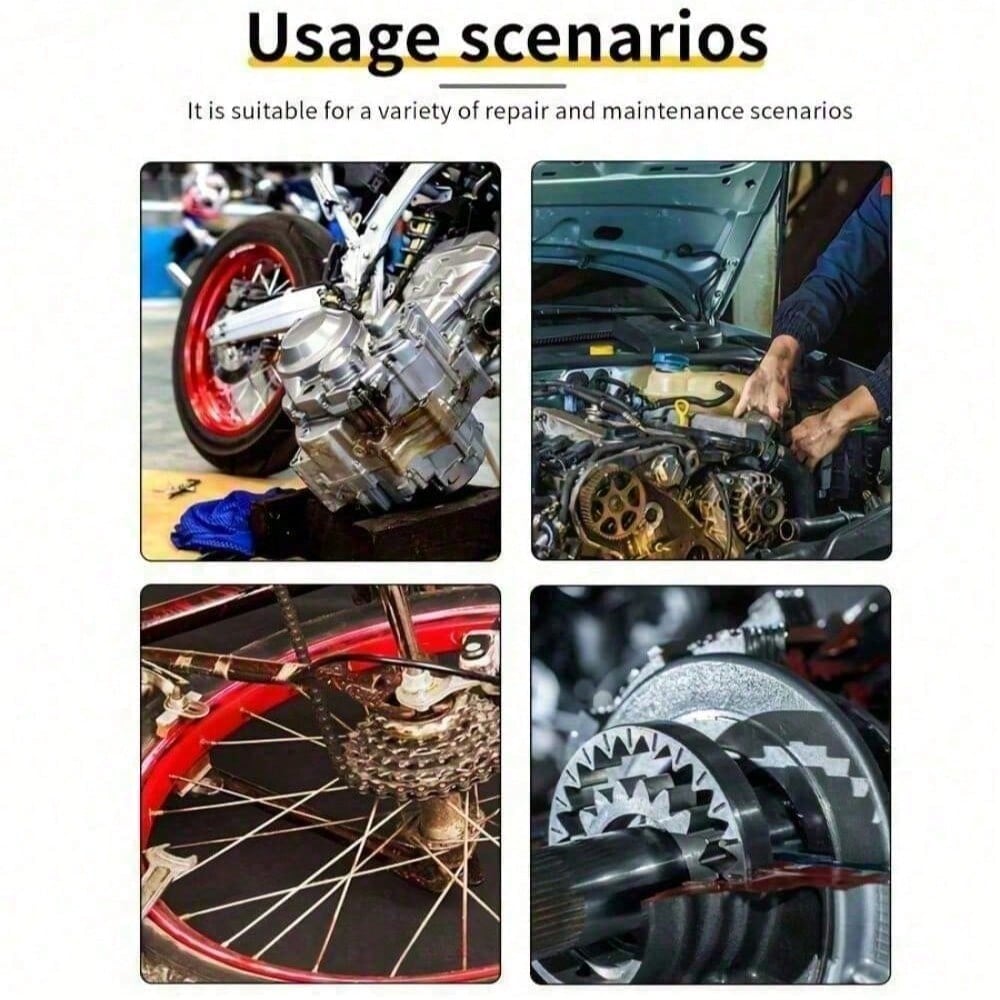 Usage scenarios

It is suitable for a variety of repair and maintenance scenarios