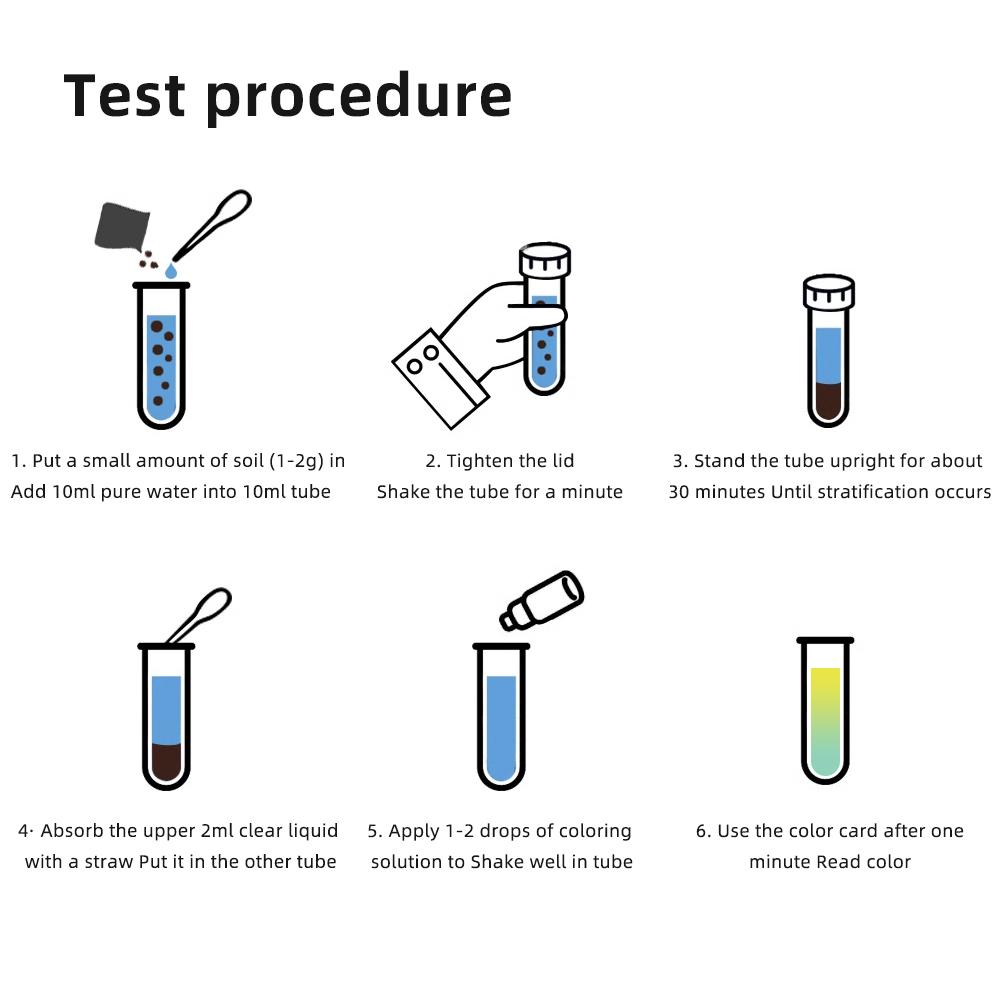 Test procedure

1. Put a small amount of soil (1-2g) in Add 10ml pure water into 10ml tube

2. Tighten the lid Shake the tube for a minute

3. Stand the tube upright for about 30 minutes Until stratification occurs

4· Absorb the upper 2ml clear liquid with a straw Put it in the other tube

5. Apply 1-2 drops of coloring solution to Shake well in tube

6. Use the color card after one minute Read color