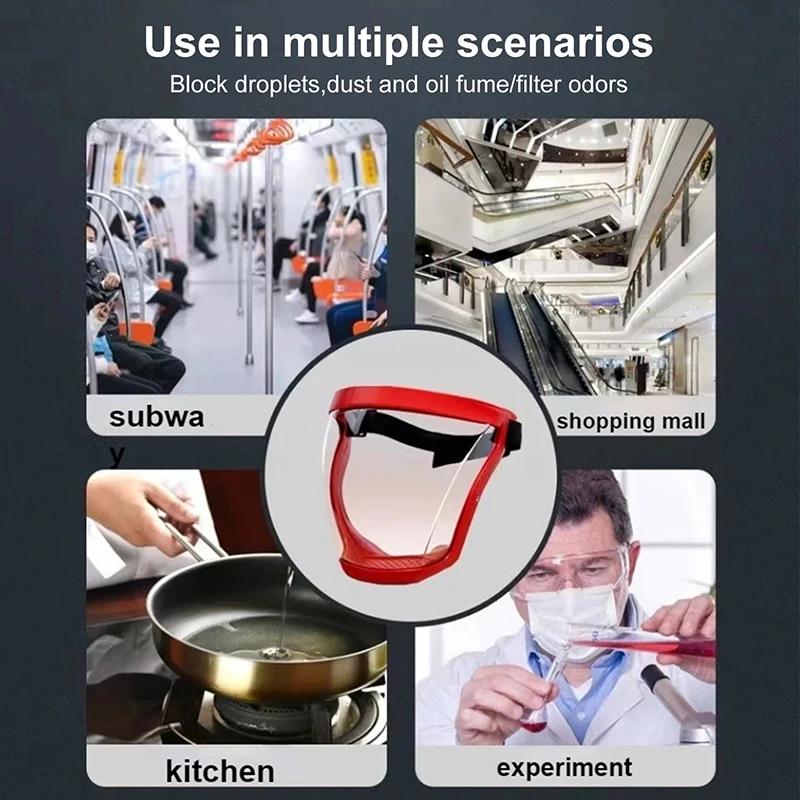 Use in multiple scenarios

Block droplets,dust and oil fume/filter odors

subwa
y

shopping mall

kitchen

experiment