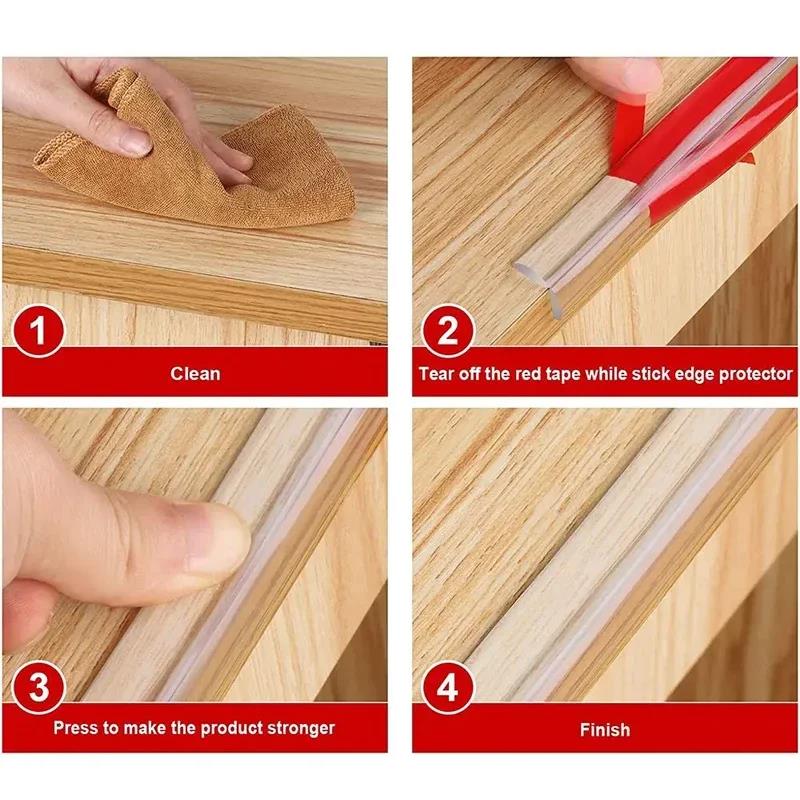 1
Clean

2
Tear off the red tape while stick edge protector

3
Press to make the product stronger

4
Finish