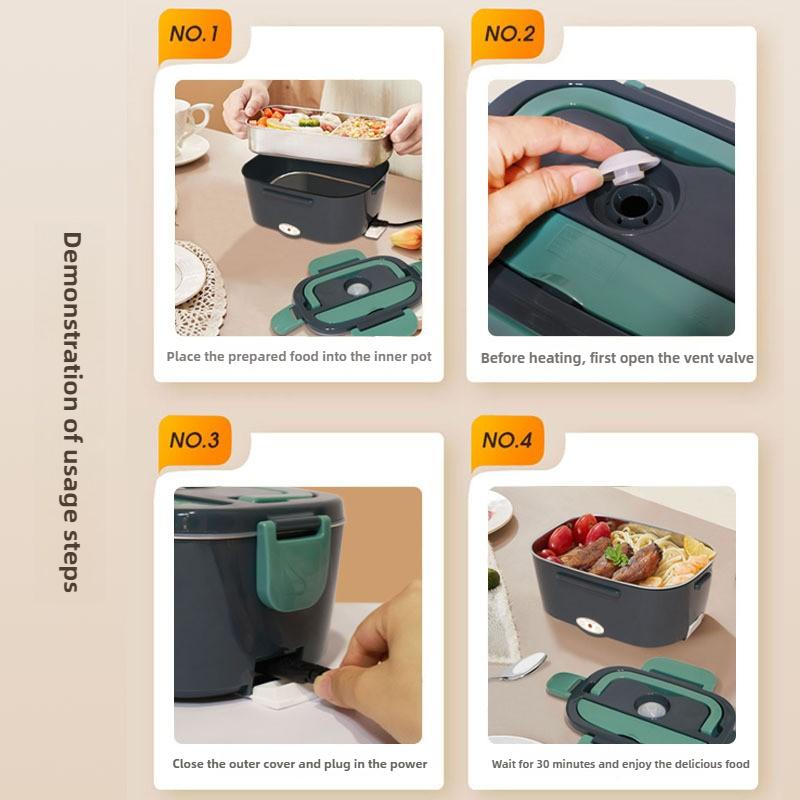 Demonstration of usage steps

NO.1

Place the prepared food into the inner pot

NO.2

Before heating, first open the vent valve

NO.3

Close the outer cover and plug in the power

NO.4

Wait for 30 minutes and enjoy the delicious food