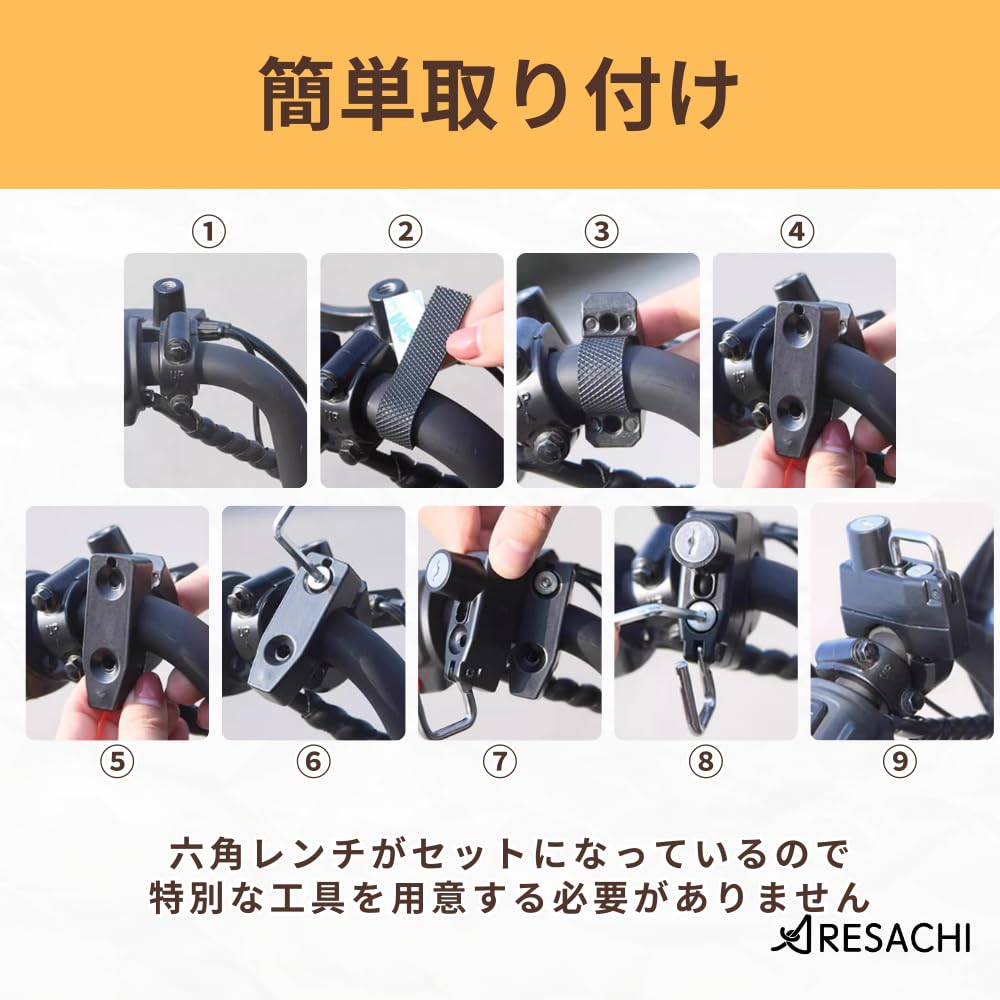 簡単取り付け

①

②

③

④

⑤

⑥

⑦

⑧

⑨

六角レンチがセットになっているので
特別な工具を用意する必要がありません

RESACHI