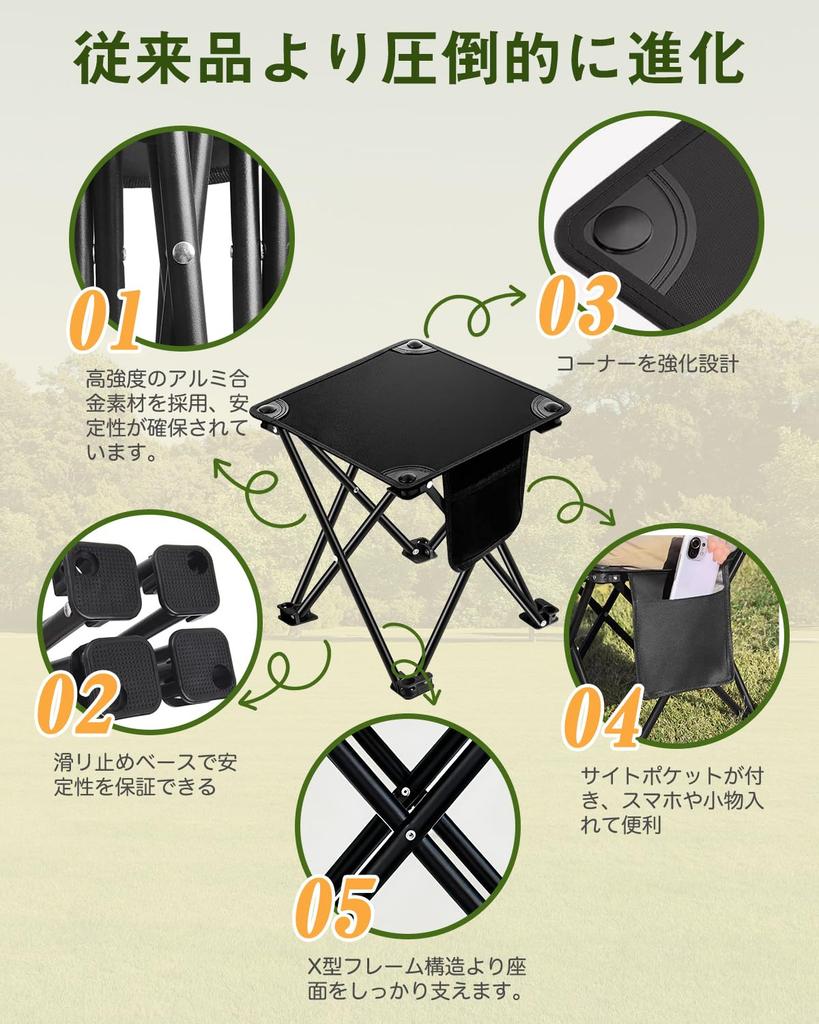 従来品より圧倒的に進化

01

高強度のアルミ合金素材を採用、安定性が確保されています。

03

コーナーを強化設計

02

滑り止めベースで安定性を保証できる

04

サイトポケットが付き、スマホや小物入れて便利

05

X型フレーム構造より座面をしっかり支えます。