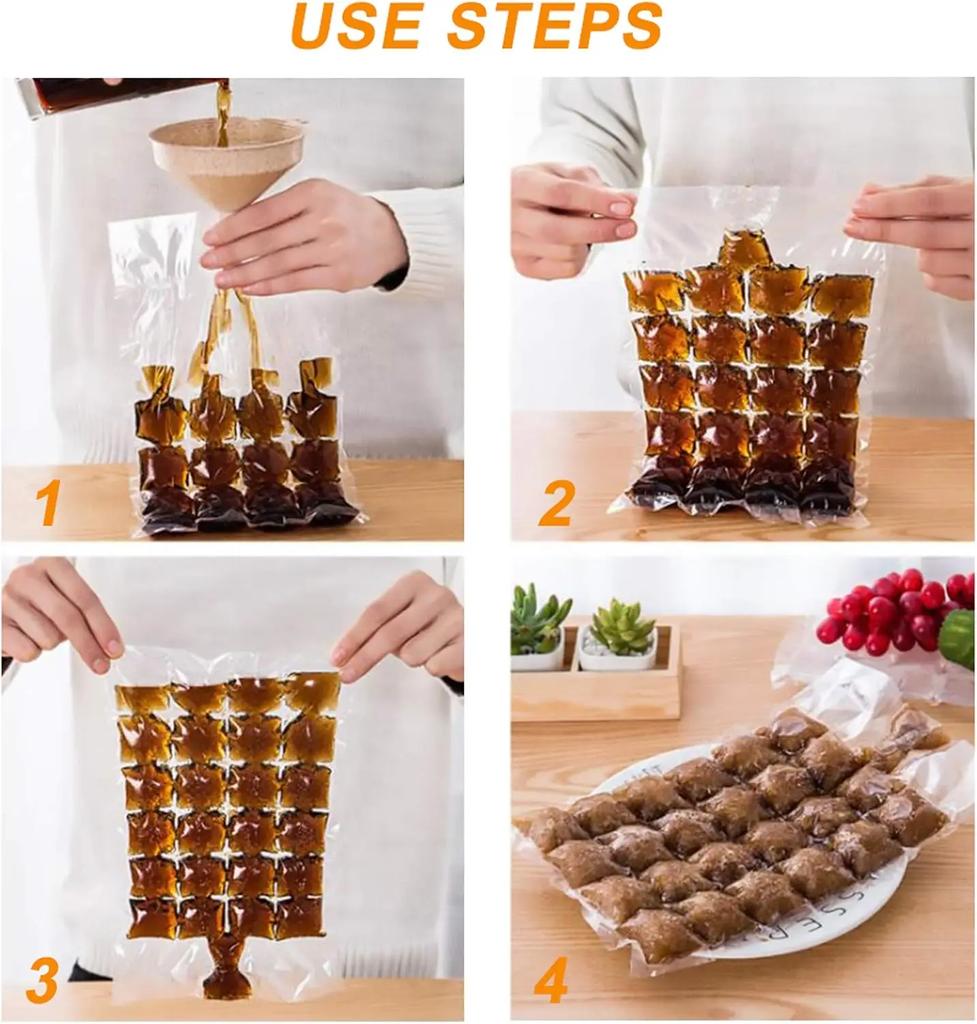 USE STEPS

1

2

3

4