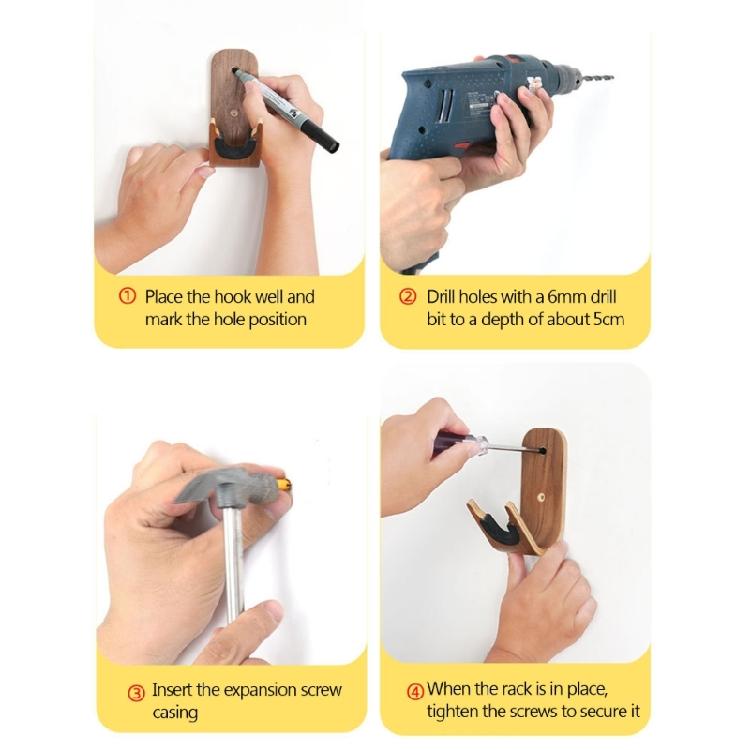 ① Place the hook well and mark the hole position

② Drill holes with a 6mm drill bit to a depth of about 5cm

③ Insert the expansion screw casing

④ When the rack is in place, tighten the screws to secure it