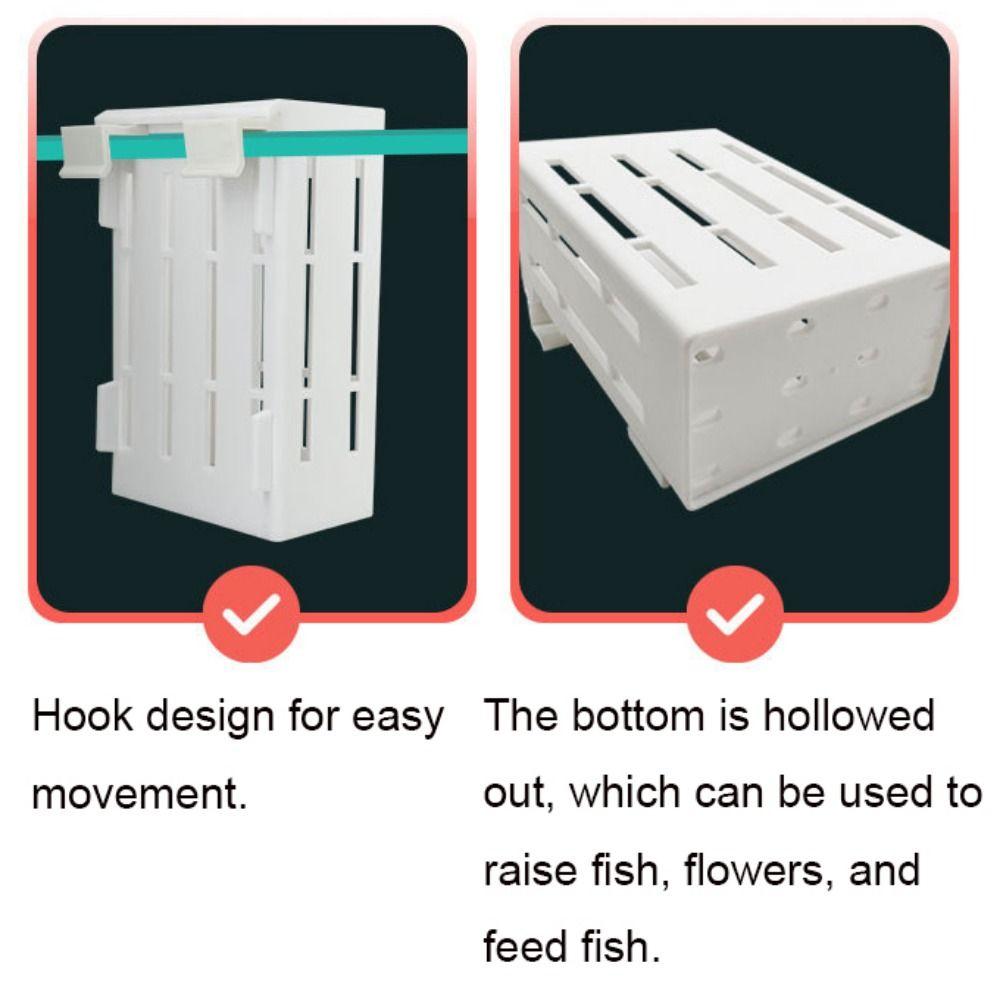 Hook design for easy movement.

The bottom is hollowed out, which can be used to raise fish, flowers, and feed fish.