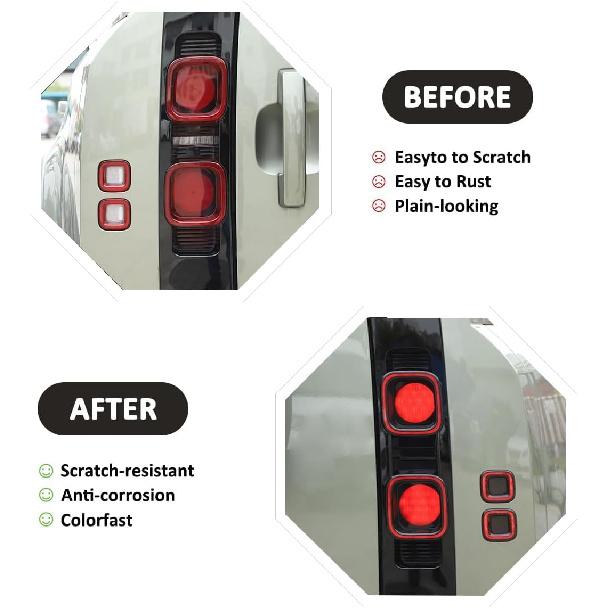 BEFORE

☹ Easyto to Scratch
☹ Easy to Rust
☹ Plain-looking

AFTER

☺ Scratch-resistant
☺ Anti-corrosion
☺ Colorfast