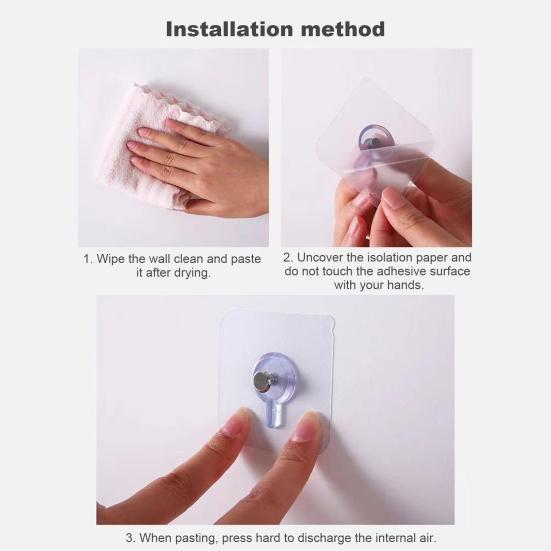 Installation method

1. Wipe the wall clean and paste it after drying.

2. Uncover the isolation paper and do not touch the adhesive surface with your hands.

3. When pasting, press hard to discharge the internal air.