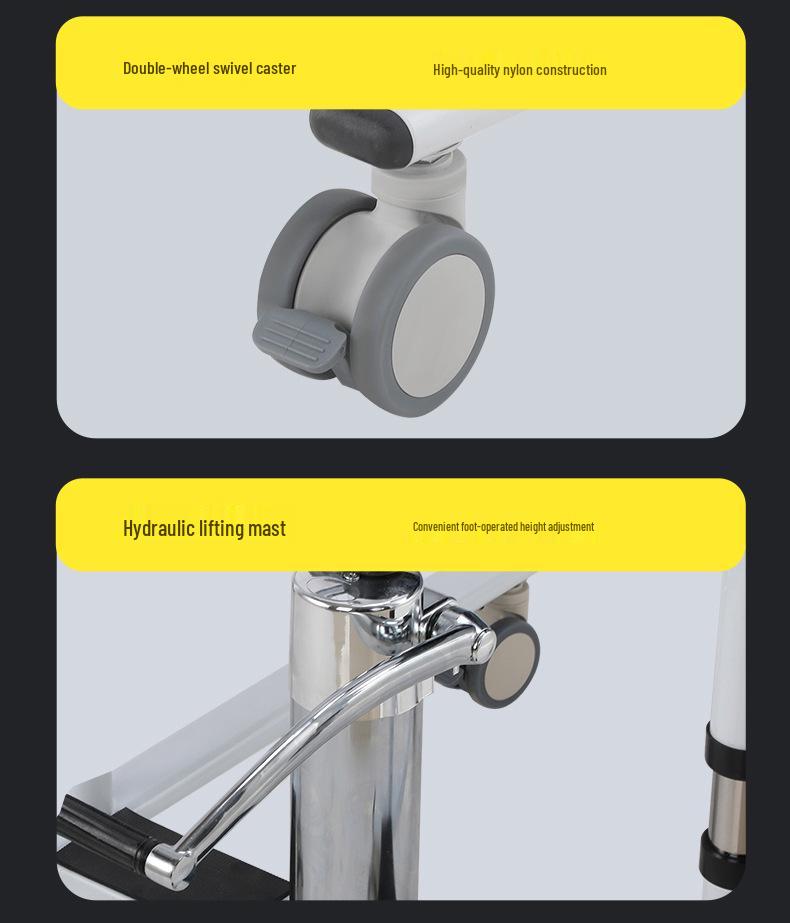 Double-wheel swivel caster

High-quality nylon construction

Hydraulic lifting mast

Convenient foot-operated height adjustment