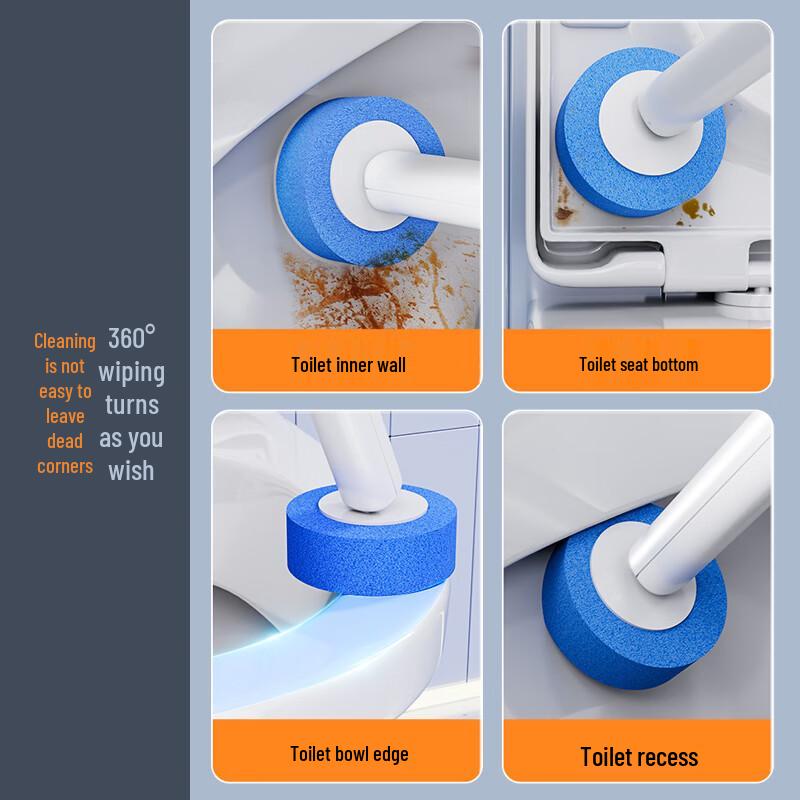 Cleaning is not easy to leave dead corners

360° wiping turns as you wish

Toilet inner wall

Toilet seat bottom

Toilet bowl edge

Toilet recess