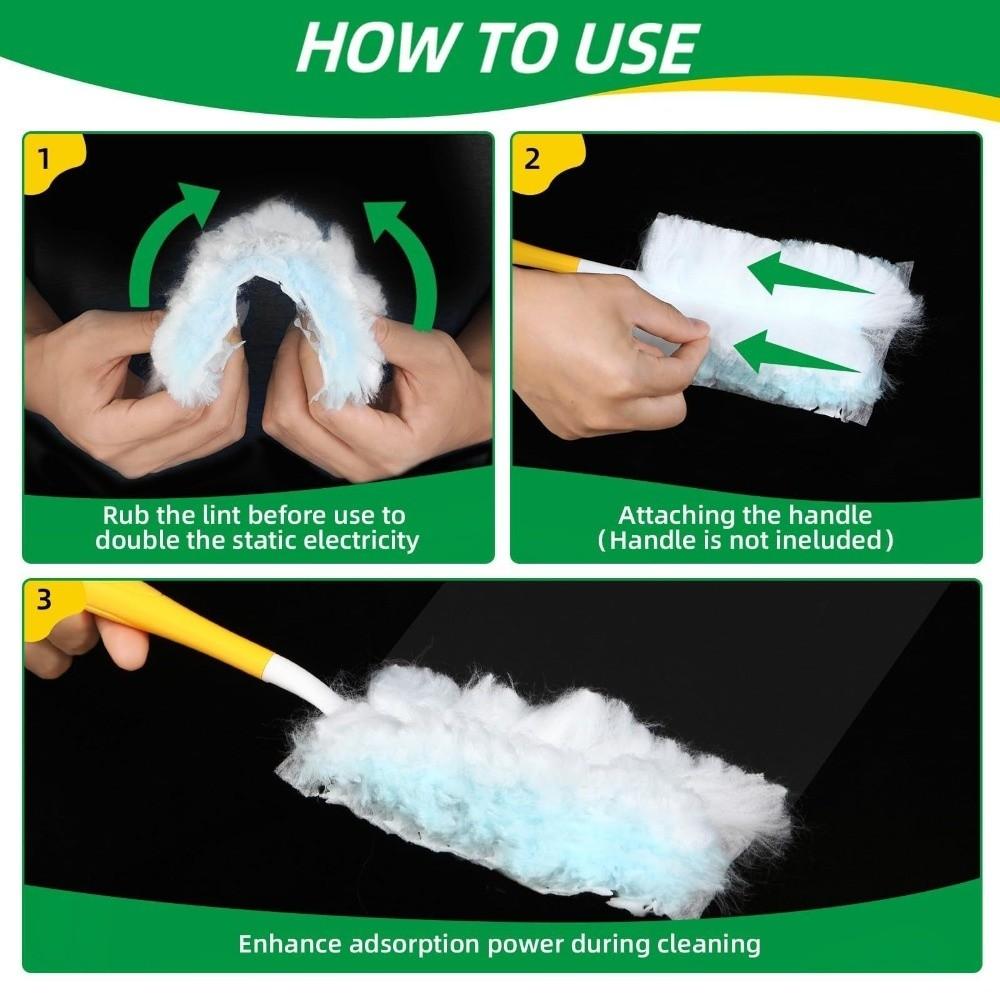 HOW TO USE

1

Rub the lint before use to double the static electricity

2

Attaching the handle (Handle is not ineluded)

3

Enhance adsorption power during cleaning