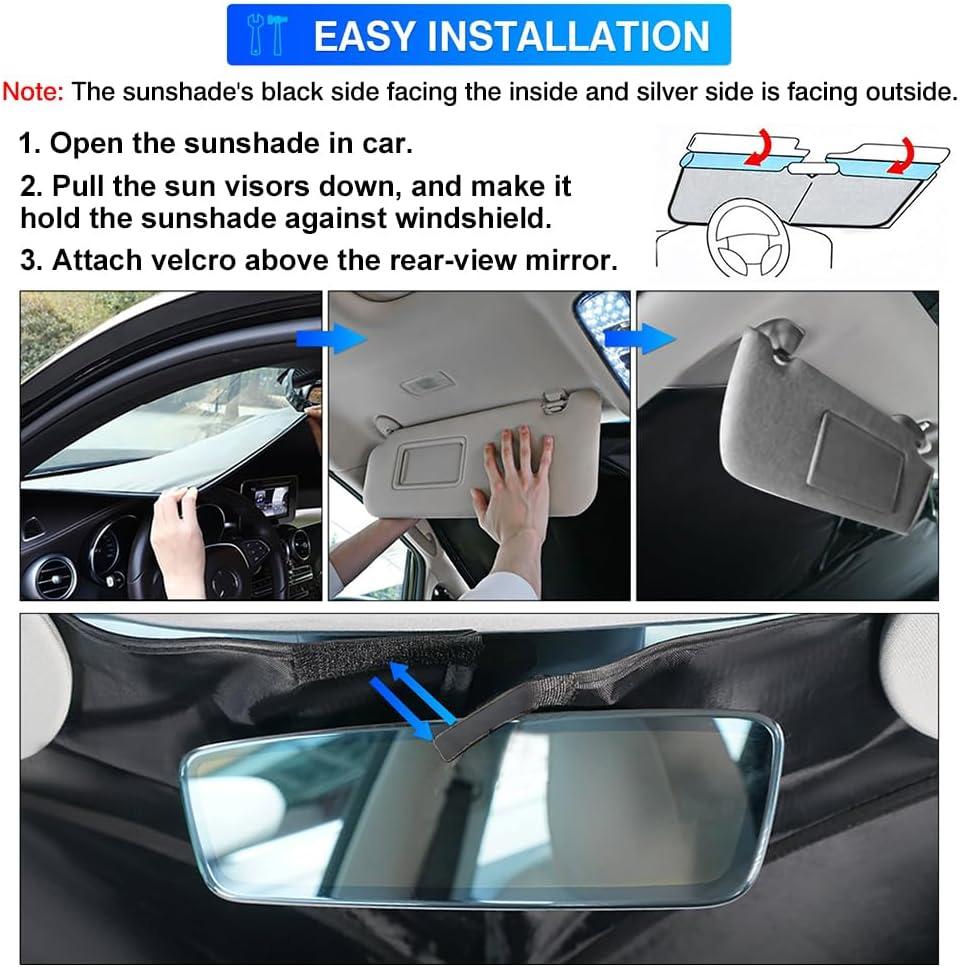 EASY INSTALLATION

Note: The sunshade's black side facing the inside and silver side is facing outside.

1. Open the sunshade in car.

2. Pull the sun visors down, and make it hold the sunshade against windshield.

3. Attach velcro above the rear-view mirror.