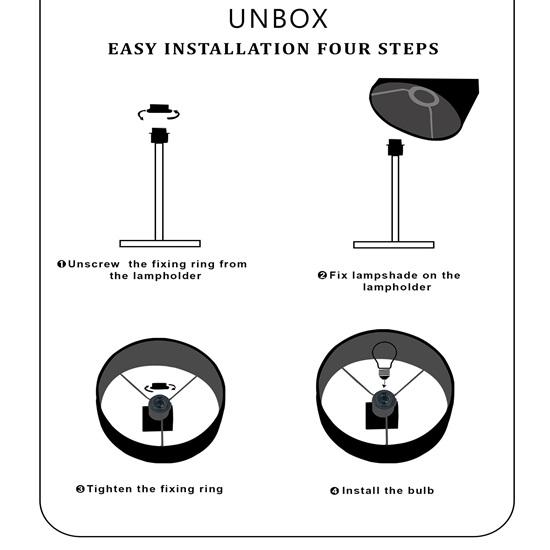 UNBOX

EASY INSTALLATION FOUR STEPS

❶Unscrew the fixing ring from the lampholder

❷Fix lampshade on the lampholder

❸Tighten the fixing ring

❹Install the bulb