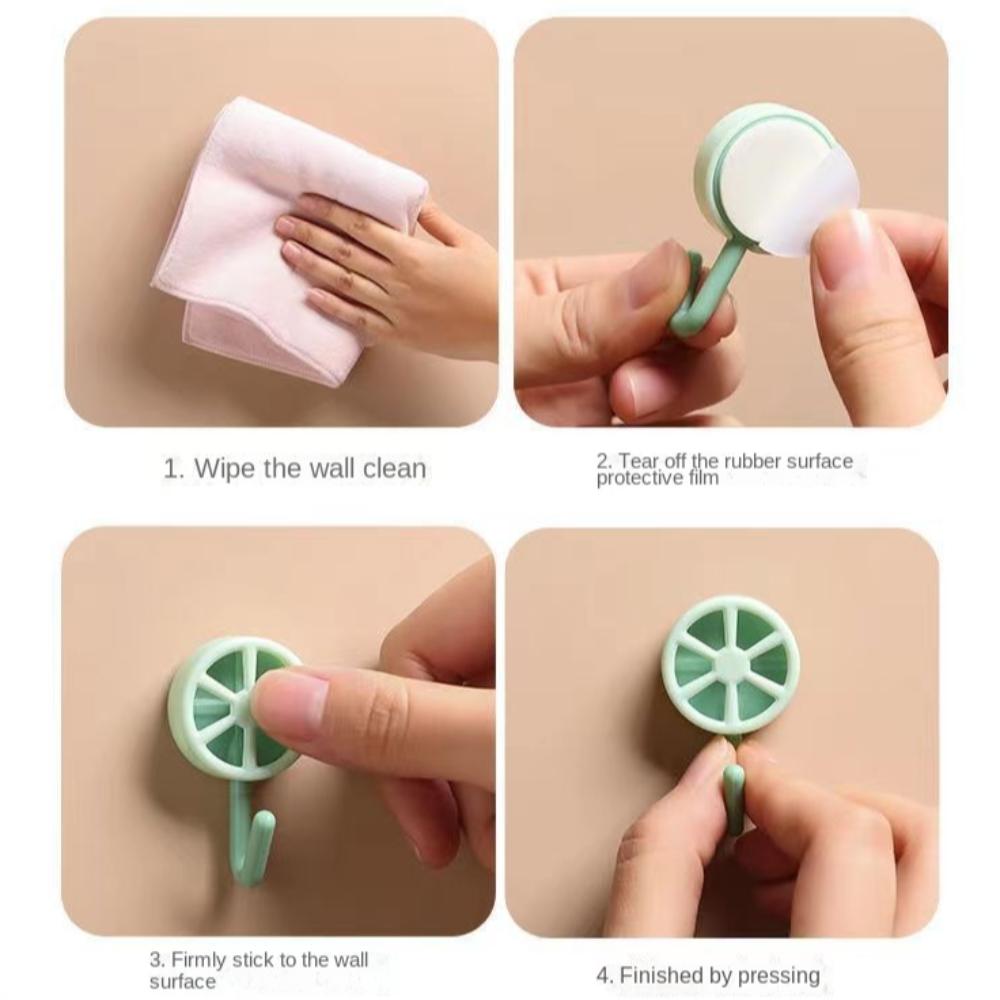 1. Wipe the wall clean

2. Tear off the rubber surface protective film

3. Firmly stick to the wall surface

4. Finished by pressing