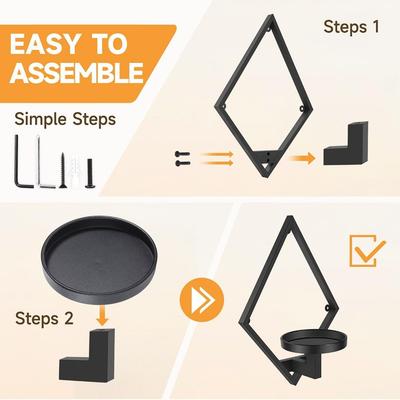 EASY TO ASSEMBLE

Simple Steps

Steps 1

Steps 2