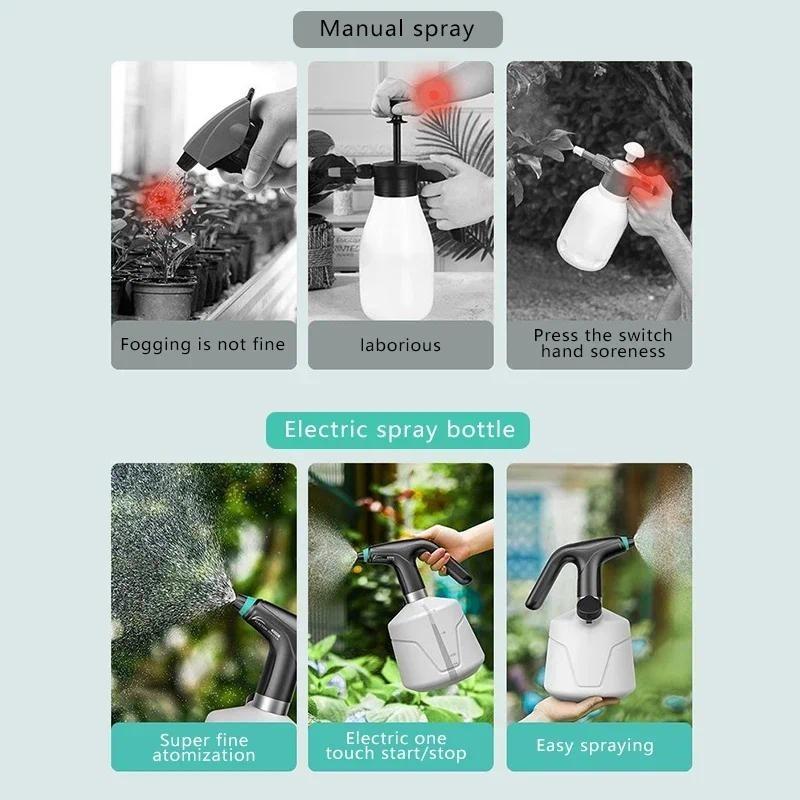 Manual spray

Fogging is not fine

laborious

Press the switch hand soreness

Electric spray bottle

Super fine atomization

Electric one touch start/stop

Easy spraying