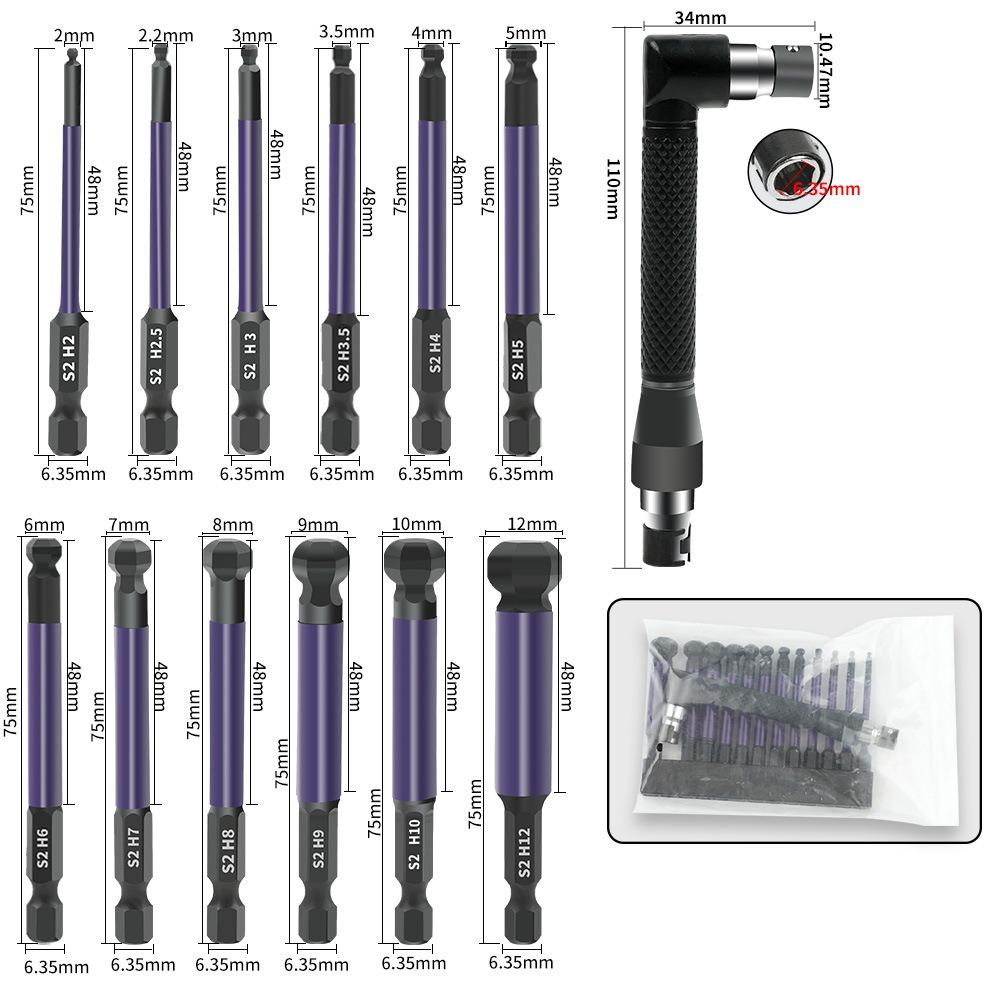 2mm
75mm
48mm
S2 H2
6.35mm

2.2mm
75mm
48mm
S2 H2.5
6.35mm

3mm
75mm
48mm
S2 H3
6.35mm

3.5mm
75mm
48mm
S2 H3.5
6.35mm

4mm
75mm
48mm
S2 H4
6.35mm

5mm
75mm
48mm
S2 H5
6.35mm

34mm
10.47mm
110mm
6.35mm

6mm
75mm
48mm
S2 H6
6.35mm

7mm
75mm
48mm
S2 H7
6.35mm

8mm
75mm
48mm
S2 H8
6.35mm

9mm
75mm
48mm
S2 H9
6.35mm

10mm
75mm
48mm
S2 H10
6.35mm

12mm
75mm
48mm
S2 H12
6.35mm