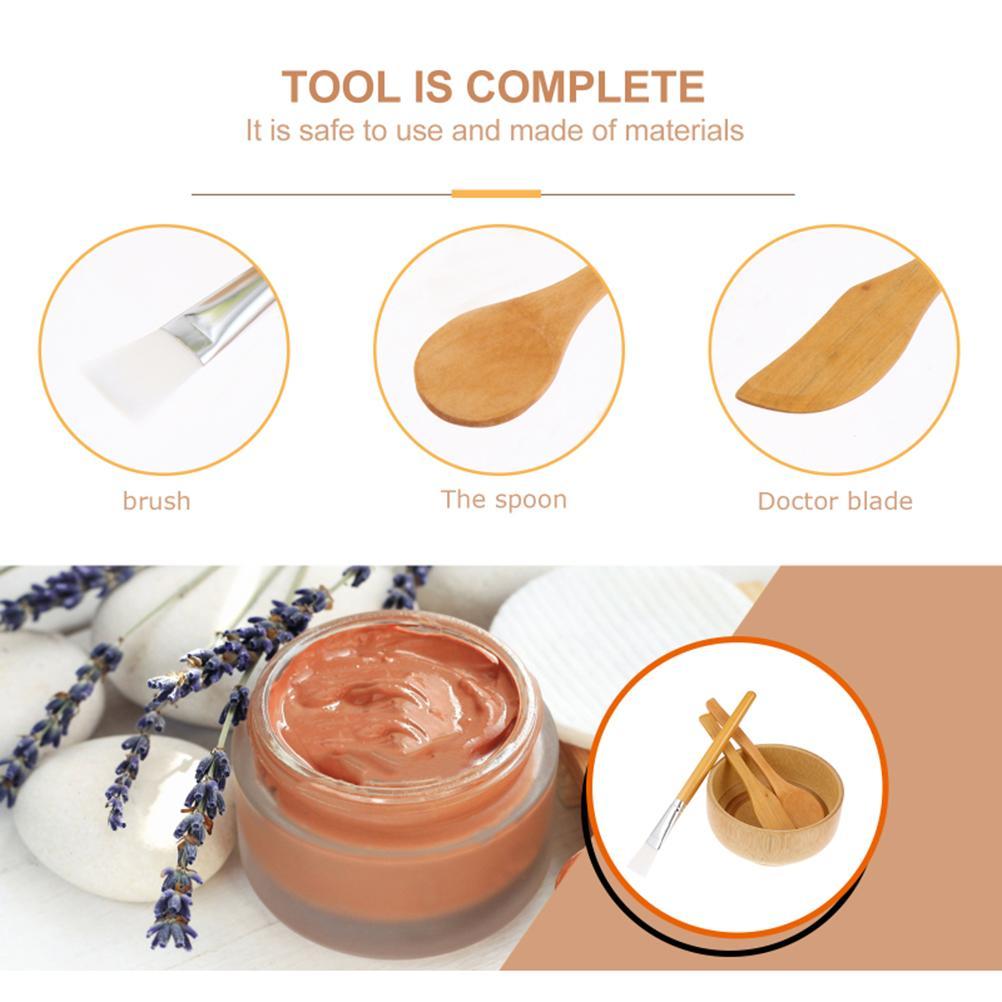 TOOL IS COMPLETE
It is safe to use and made of materials

brush

The spoon

Doctor blade