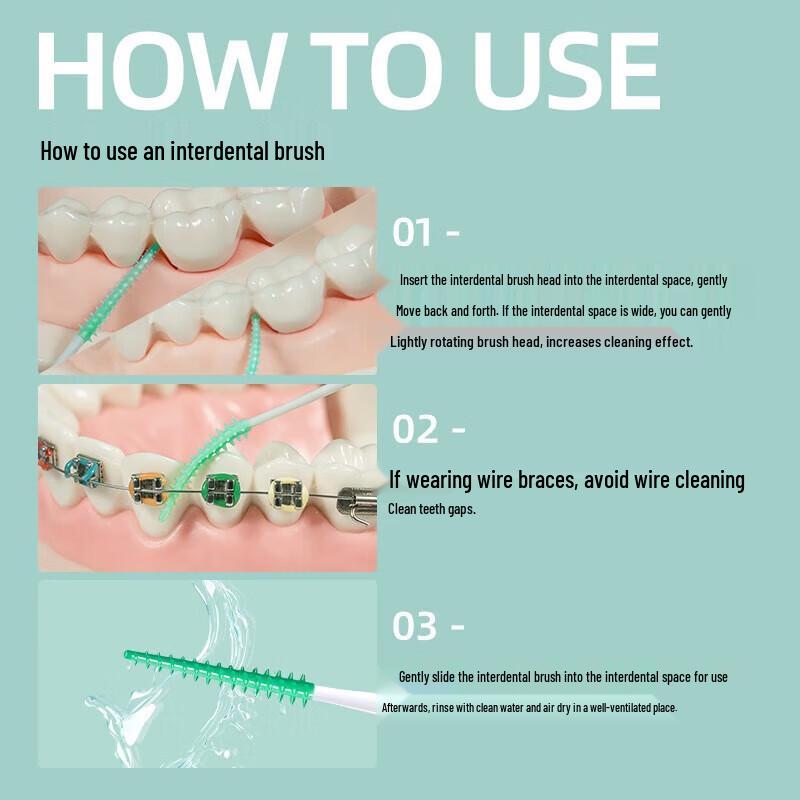 HOW TO USE

How to use an interdental brush

01 -

Insert the interdental brush head into the interdental space, gently

Move back and forth. If the interdental space is wide, you can gently

Lightly rotating brush head, increases cleaning effect.

02 -

If wearing wire braces, avoid wire cleaning

Clean teeth gaps.

03 -

Gently slide the interdental brush into the interdental space for use

Afterwards, rinse with clean water and air dry in a well-ventilated place.