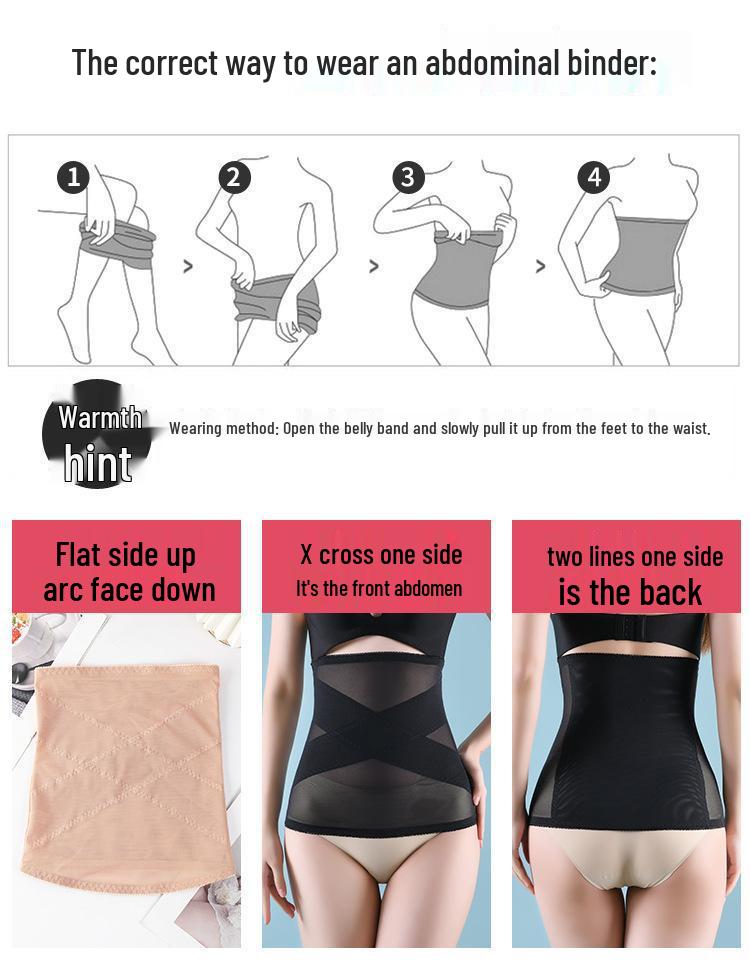 The correct way to wear an abdominal binder:

1 > 2 > 3 > 4

Warmth hint

Wearing method: Open the belly band and slowly pull it up from the feet to the waist.

Flat side up arc face down

X cross one side It's the front abdomen

two lines one side is the back