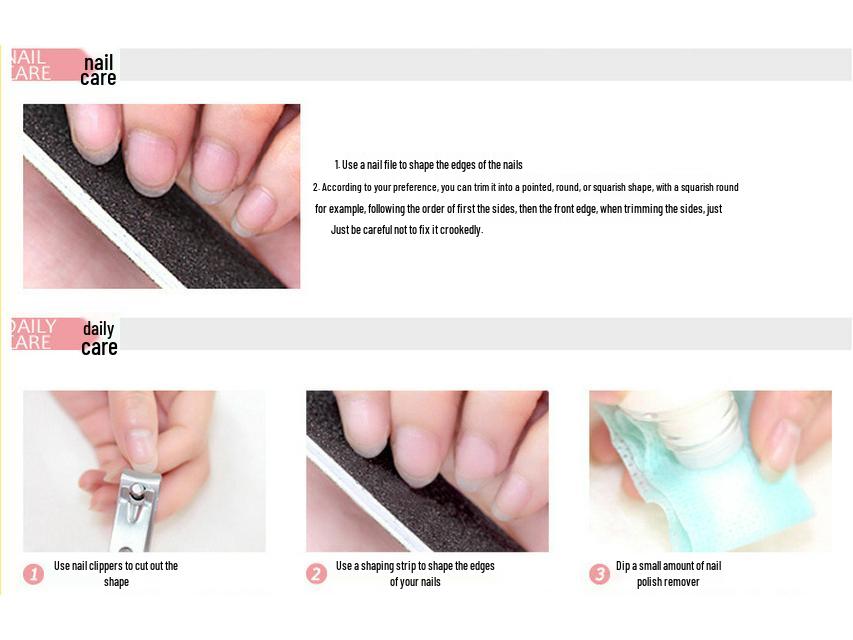 NAIL CARE nail care

1. Use a nail file to shape the edges of the nails
2. According to your preference, you can trim it into a pointed, round, or squarish shape, with a squarish round for example, following the order of first the sides, then the front edge, when trimming the sides, just Just be careful not to fix it crookedly.

DAILY CARE daily care

1 Use nail clippers to cut out the shape

2 Use a shaping strip to shape the edges of your nails

3 Dip a small amount of nail polish remover