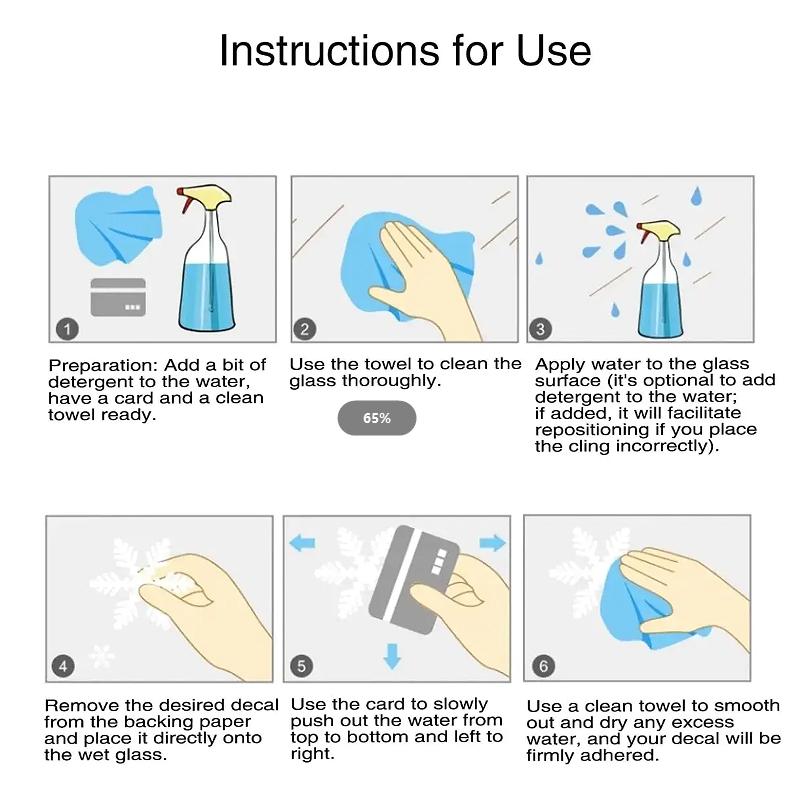 Instructions for Use

1

Preparation: Add a bit of detergent to the water, have a card and a clean towel ready.

2

Use the towel to clean the glass thoroughly.

65%

3

Apply water to the glass surface (it's optional to add detergent to the water; if added, it will facilitate repositioning if you place the cling incorrectly).

4

Remove the desired decal from the backing paper and place it directly onto the wet glass.

5

Use the card to slowly push out the water from top to bottom and left to right.

6

Use a clean towel to smooth out and dry any excess water, and your decal will be firmly adhered.