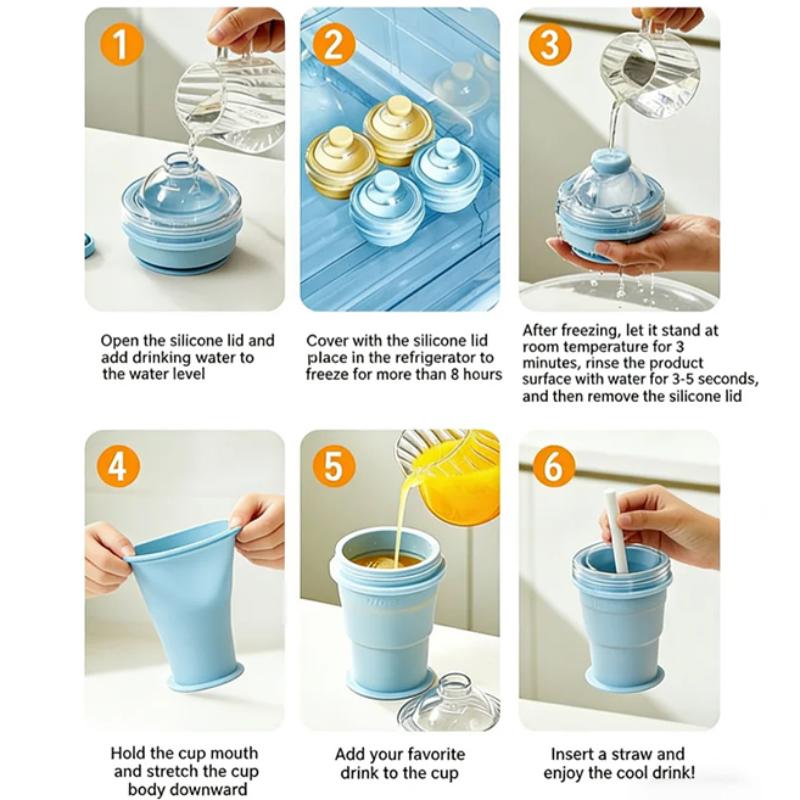 1

Open the silicone lid and add drinking water to the water level

2

Cover with the silicone lid place in the refrigerator to freeze for more than 8 hours

3

After freezing, let it stand at room temperature for 3 minutes, rinse the product surface with water for 3-5 seconds, and then remove the silicone lid

4

Hold the cup mouth and stretch the cup body downward

5

Add your favorite drink to the cup

6

Insert a straw and enjoy the cool drink!