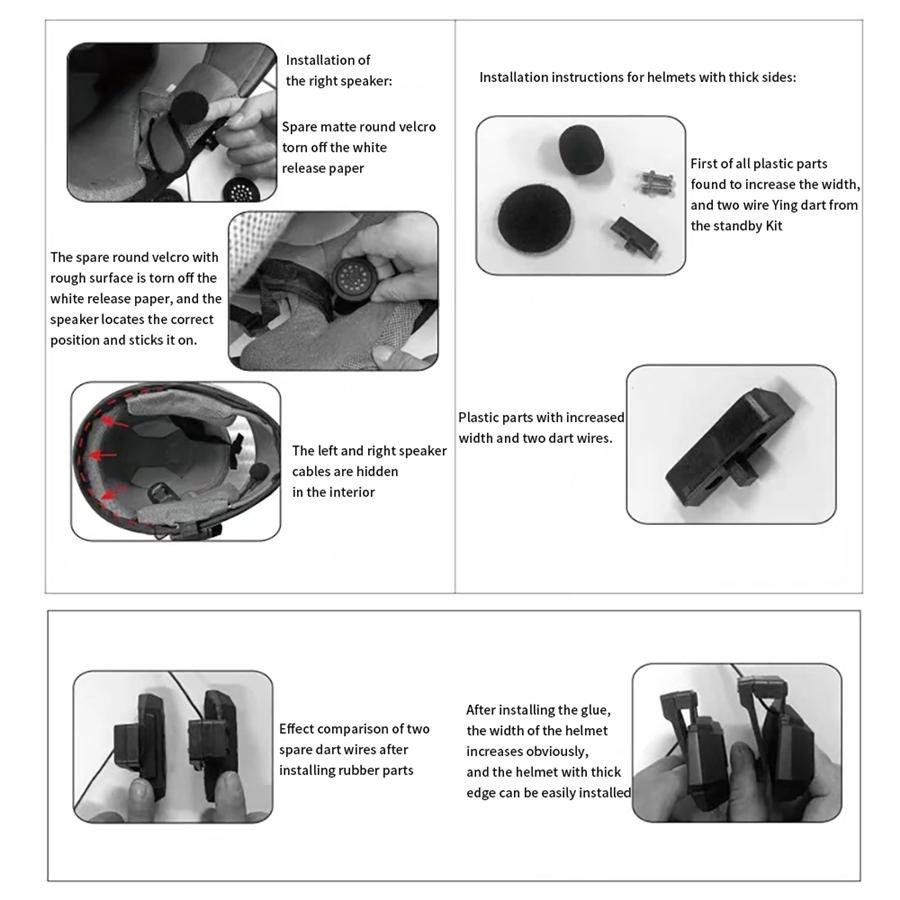 Installation of the right speaker:

Spare matte round velcro torn off the white release paper

The spare round velcro with rough surface is torn off the white release paper, and the speaker locates the correct position and sticks it on.

The left and right speaker cables are hidden in the interior

Installation instructions for helmets with thick sides:

First of all plastic parts found to increase the width, and two wire Ying dart from the standby Kit

Plastic parts with increased width and two dart wires.

Effect comparison of two spare dart wires after installing rubber parts

After installing the glue, the width of the helmet increases obviously, and the helmet with thick edge can be easily installed