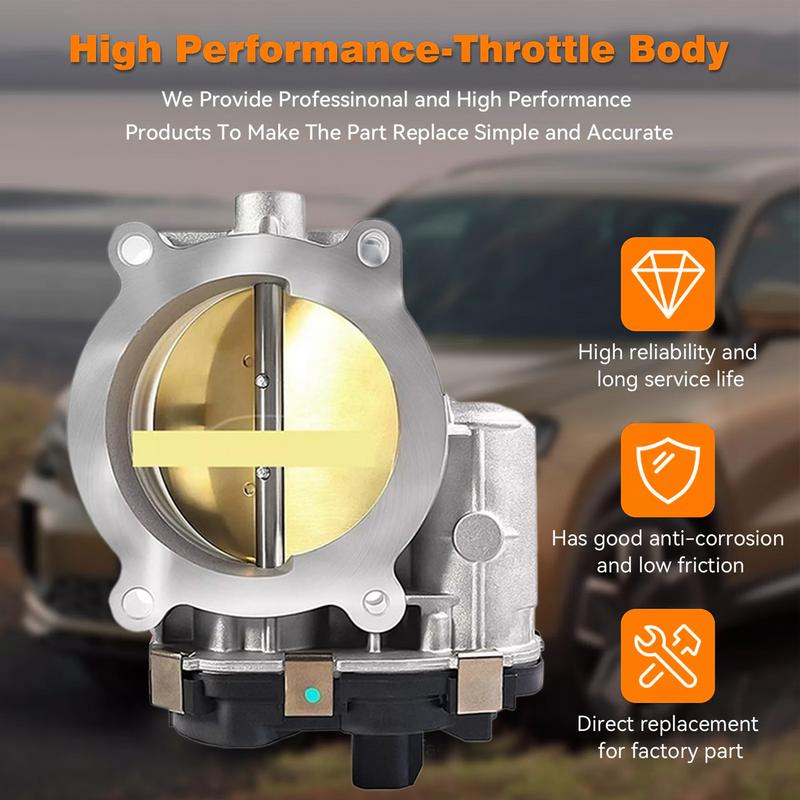 High Performance-Throttle Body

We Provide Professinonal and High Performance Products To Make The Part Replace Simple and Accurate

High reliability and long service life

Has good anti-corrosion and low friction

Direct replacement for factory part