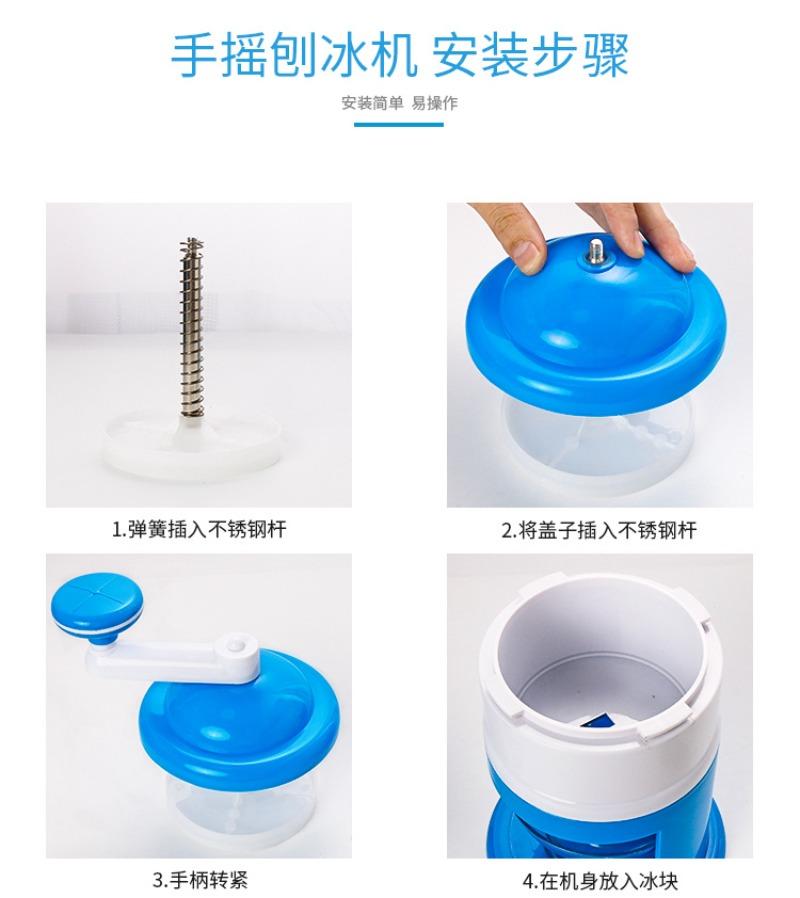 手摇刨冰机 安装步骤

安装简单 易操作

1.弹簧插入不锈钢杆

2.将盖子插入不锈钢杆

3.手柄转紧

4.在机身放入冰块