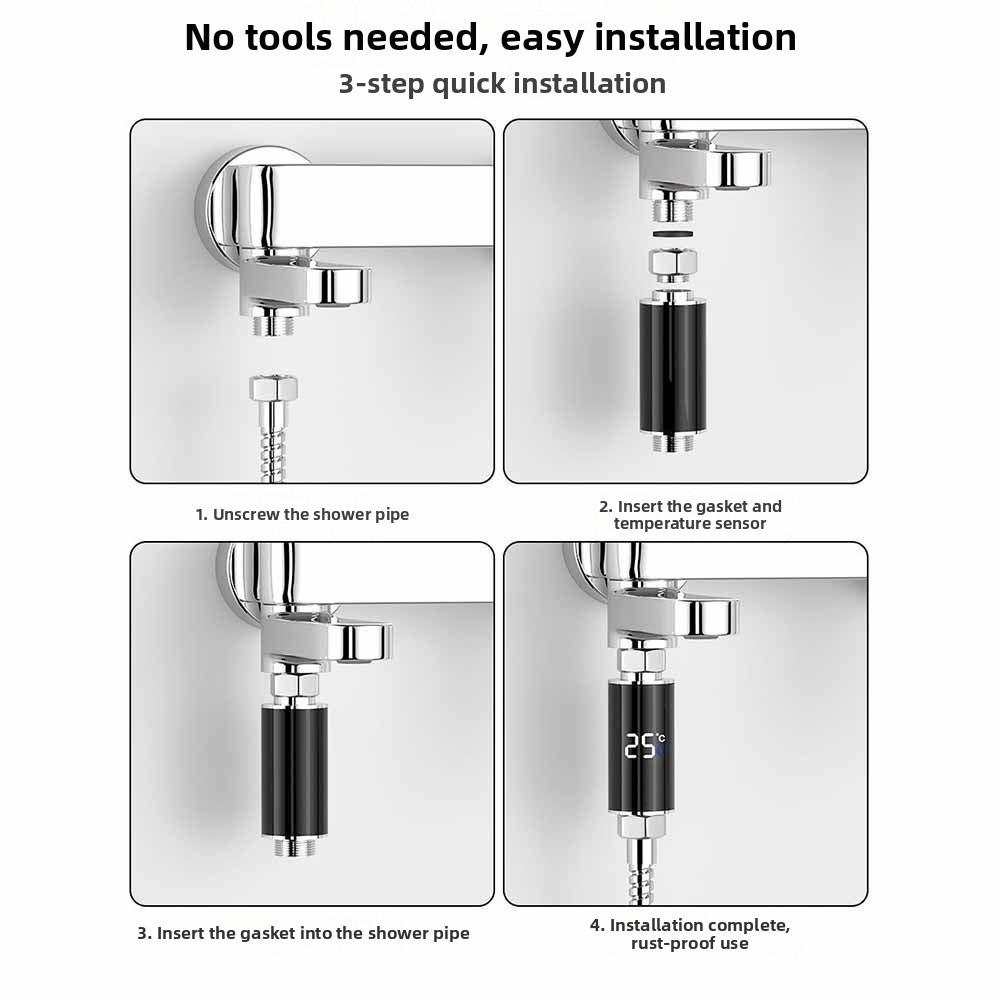 No tools needed, easy installation
3-step quick installation

1. Unscrew the shower pipe

2. Insert the gasket and temperature sensor

3. Insert the gasket into the shower pipe

25°C

4. Installation complete, rust-proof use