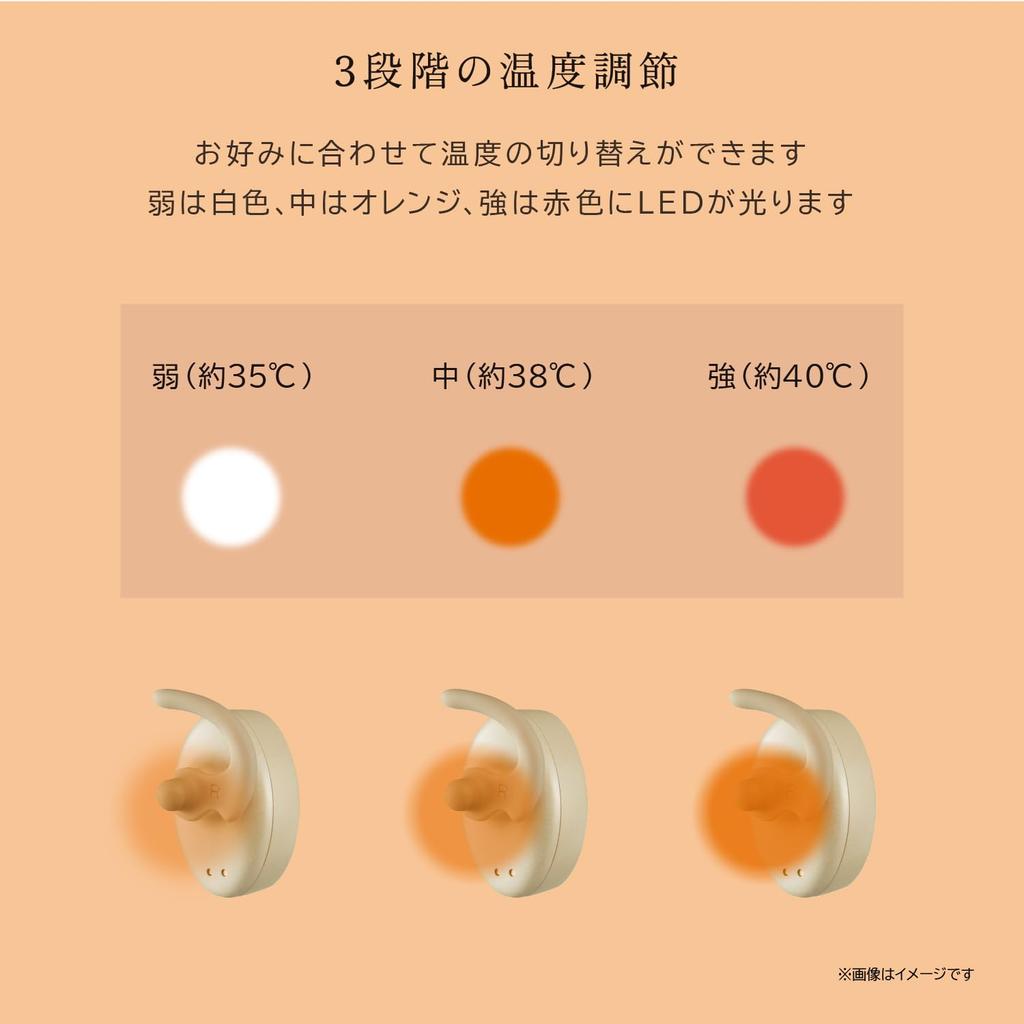 3段階の温度調節

お好みに合わせて温度の切り替えができます
弱は白色、中はオレンジ、強は赤色にLEDが光ります

弱（約35℃）

中（約38℃）

強（約40℃）

※画像はイメージです