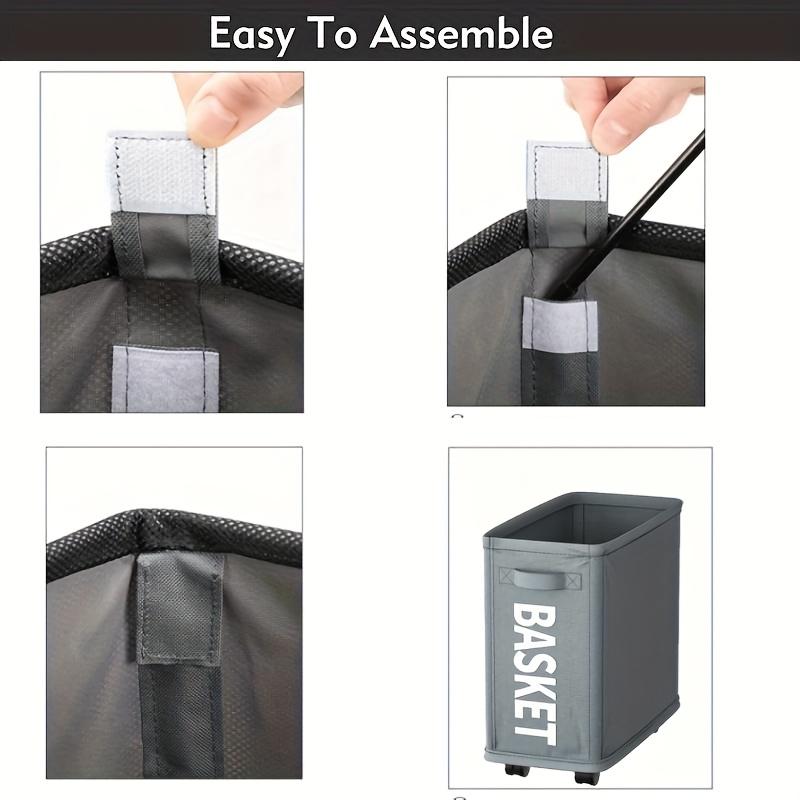 Easy To Assemble

BASKET