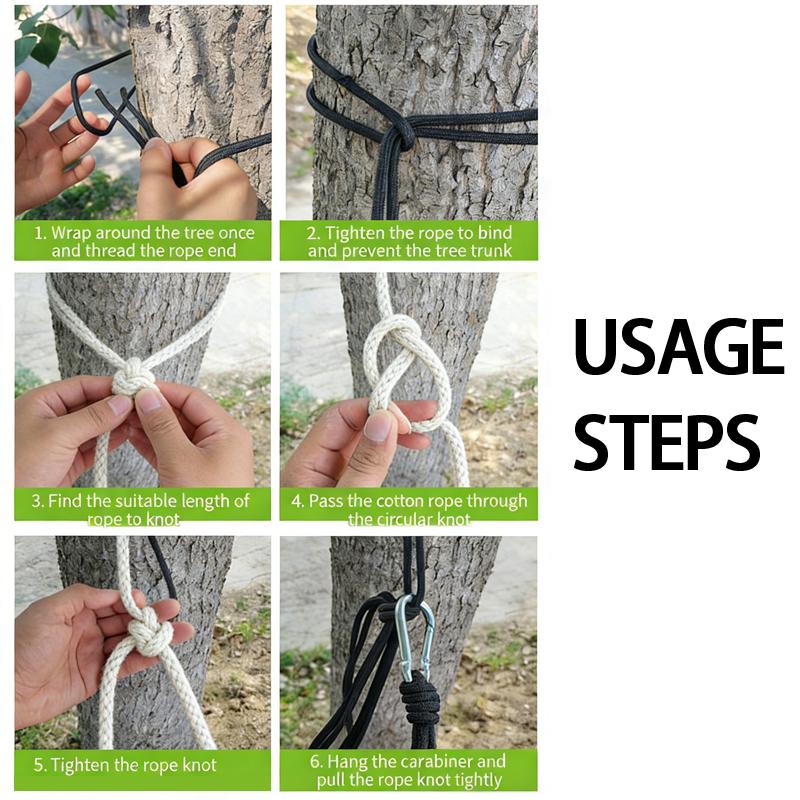 1. Wrap around the tree once and thread the rope end

2. Tighten the rope to bind and prevent the tree trunk

3. Find the suitable length of rope to knot

4. Pass the cotton rope through the circular knot

5. Tighten the rope knot

6. Hang the carabiner and pull the rope knot tightly

USAGE STEPS