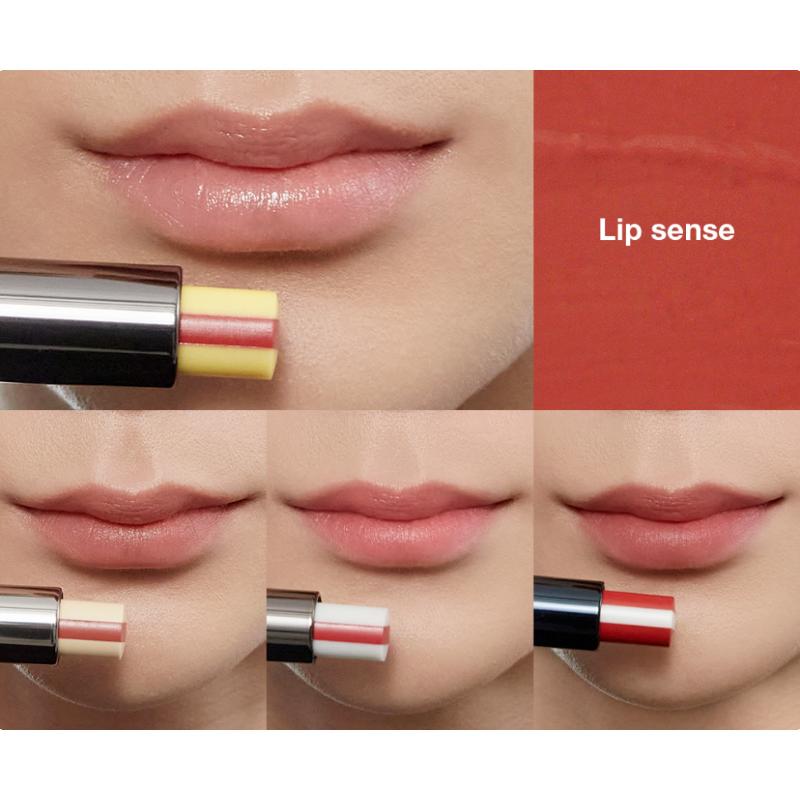 Lip sense