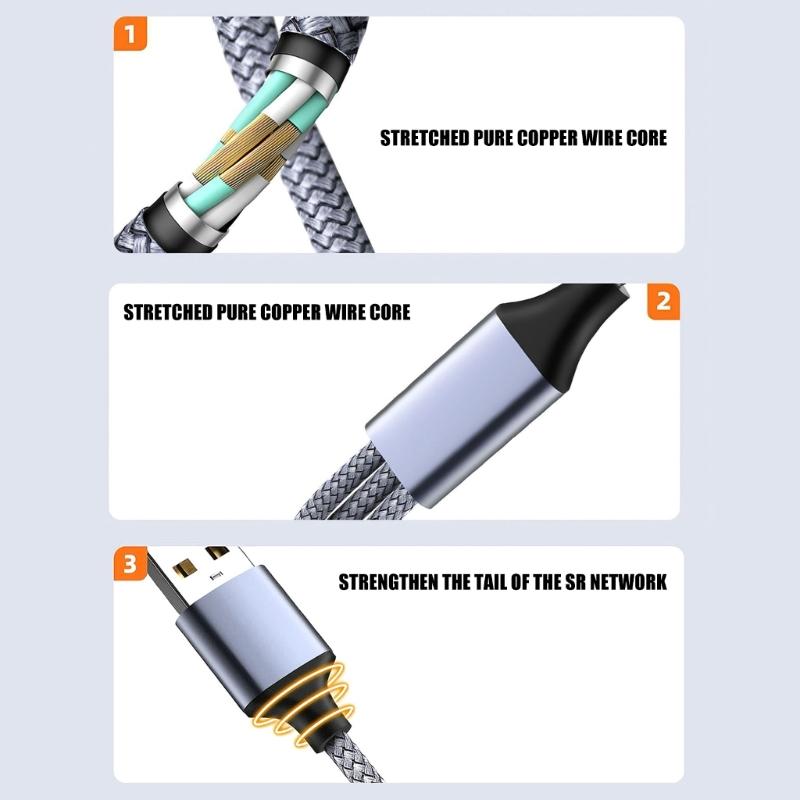 1

STRETCHED PURE COPPER WIRE CORE

STRETCHED PURE COPPER WIRE CORE

2

3

STRENGTHEN THE TAIL OF THE SR NETWORK