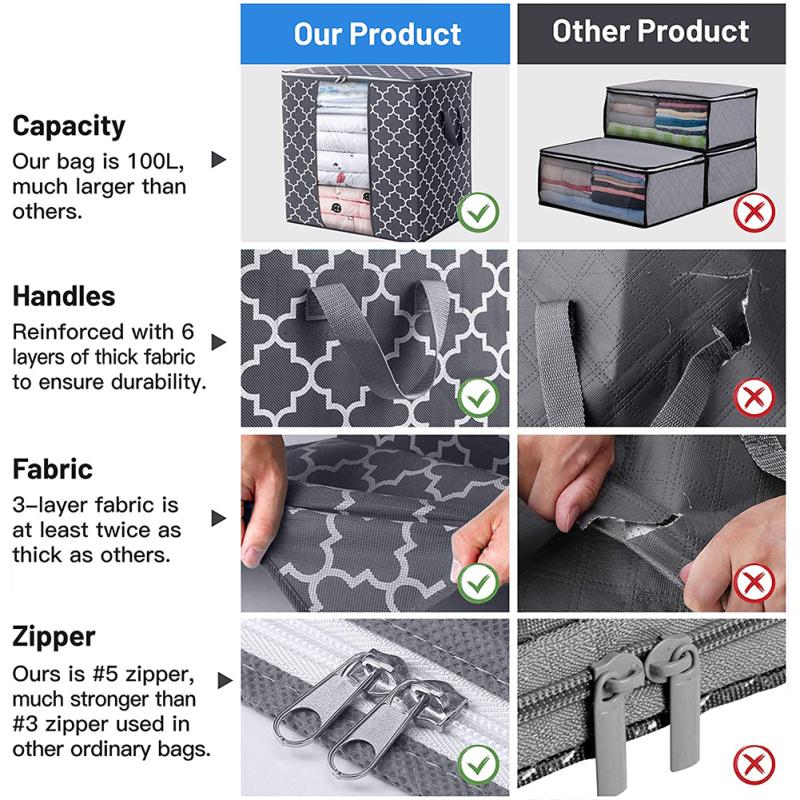 Our Product

Other Product

Capacity
Our bag is 100L, much larger than others.

Handles
Reinforced with 6 layers of thick fabric to ensure durability.

Fabric
3-layer fabric is at least twice as thick as others.

Zipper
Ours is #5 zipper, much stronger than #3 zipper used in other ordinary bags.