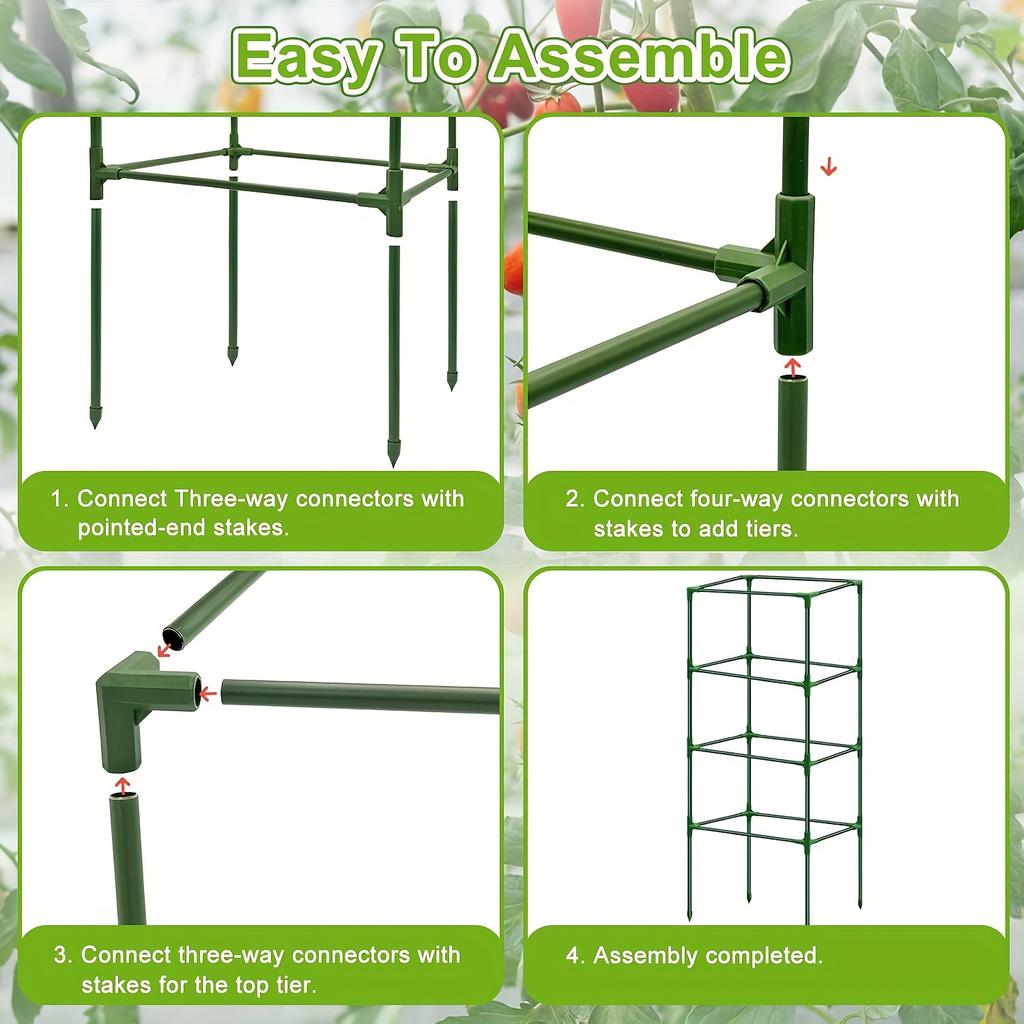 Easy To Assemble

1. Connect Three-way connectors with pointed-end stakes.

2. Connect four-way connectors with stakes to add tiers.

3. Connect three-way connectors with stakes for the top tier.

4. Assembly completed.