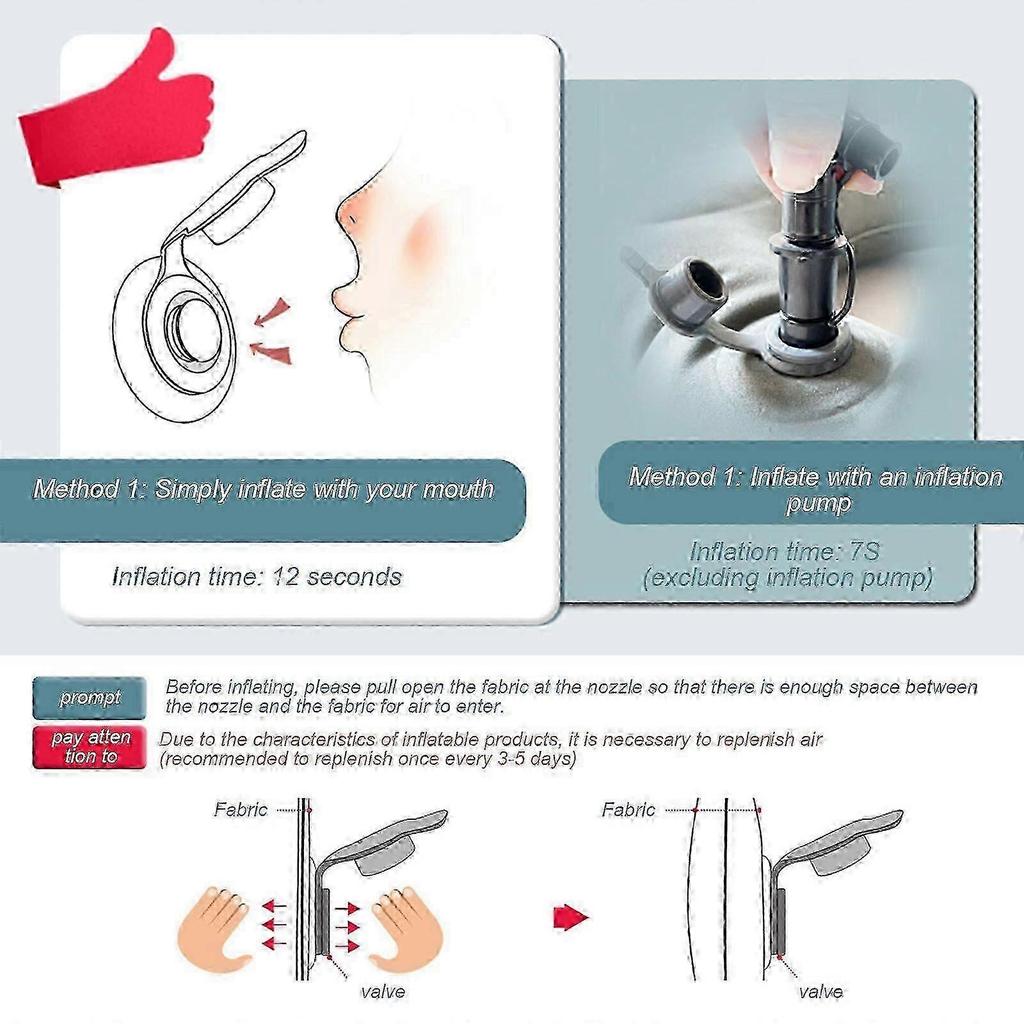 Method 1: Simply inflate with your mouth

Inflation time: 12 seconds

Method 1: Inflate with an inflation pump

Inflation time: 7S (excluding inflation pump)

prompt

Before inflating, please pull open the fabric at the nozzle so that there is enough space between the nozzle and the fabric for air to enter.

pay atten tion to

Due to the characteristics of inflatable products, it is necessary to replenish air (recommended to replenish once every 3-5 days)

Fabric

valve

Fabric

valve