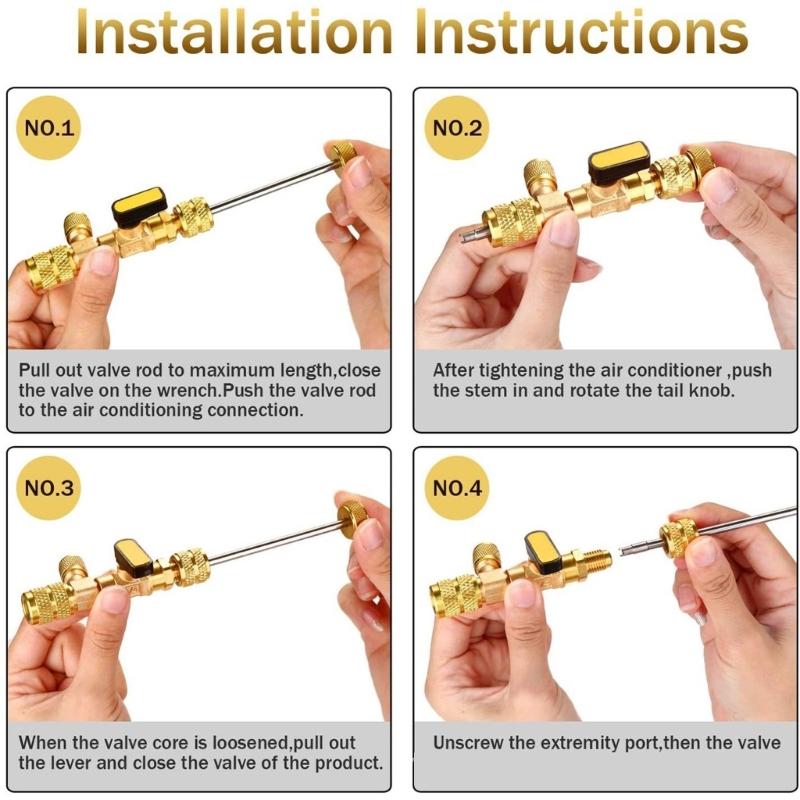 Installation Instructions

NO.1

Pull out valve rod to maximum length,close the valve on the wrench.Push the valve rod to the air conditioning connection.

NO.2

After tightening the air conditioner ,push the stem in and rotate the tail knob.

NO.3

When the valve core is loosened,pull out the lever and close the valve of the product.

NO.4

Unscrew the extremity port,then the valve