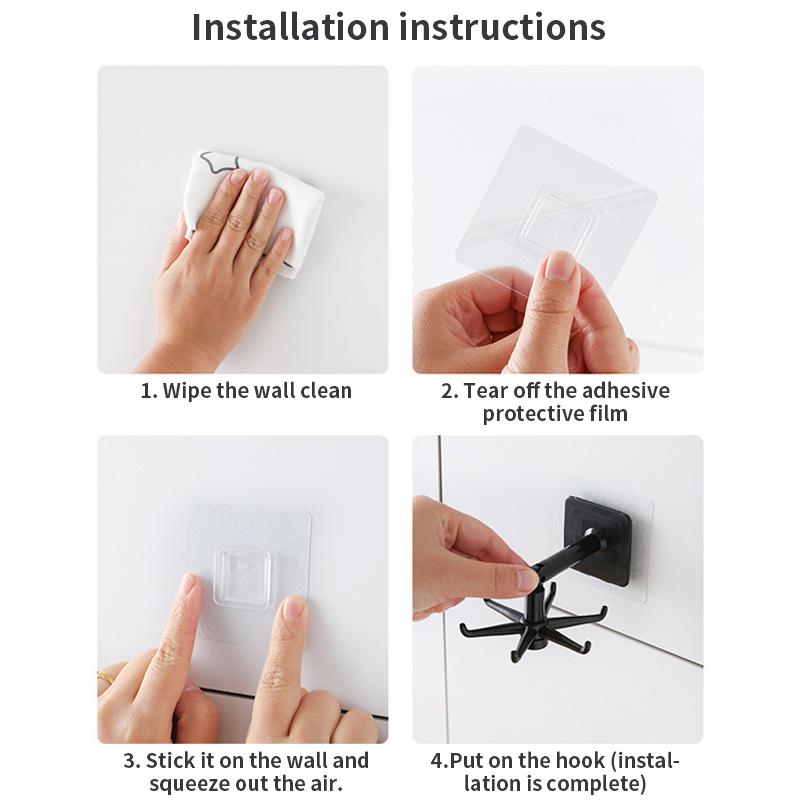 Installation instructions

1. Wipe the wall clean

2. Tear off the adhesive protective film

3. Stick it on the wall and squeeze out the air.

4.Put on the hook (installation is complete)