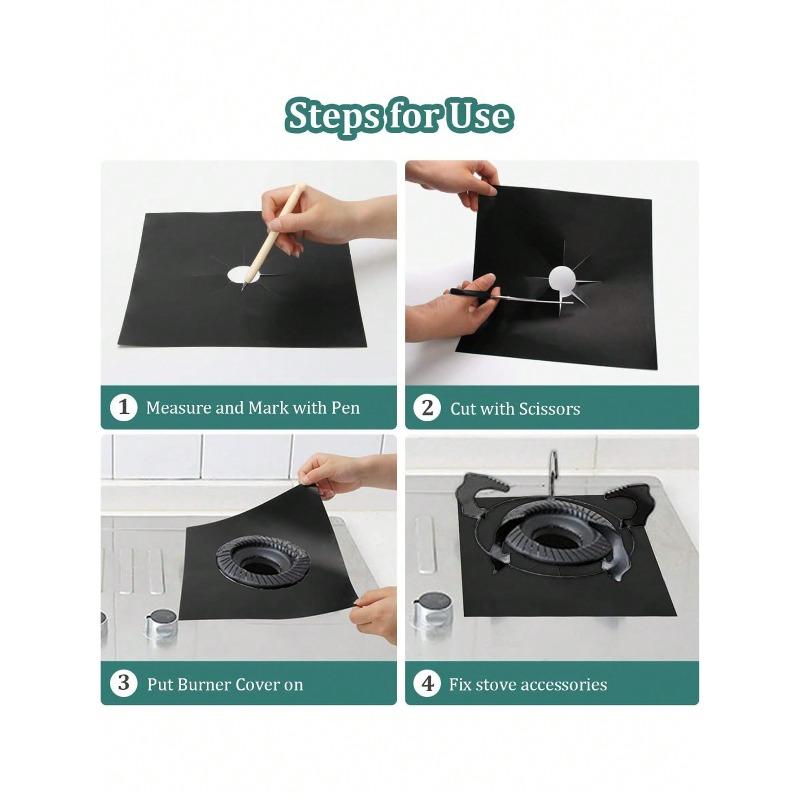 Steps for Use

1 Measure and Mark with Pen

2 Cut with Scissors

3 Put Burner Cover on

4 Fix stove accessories